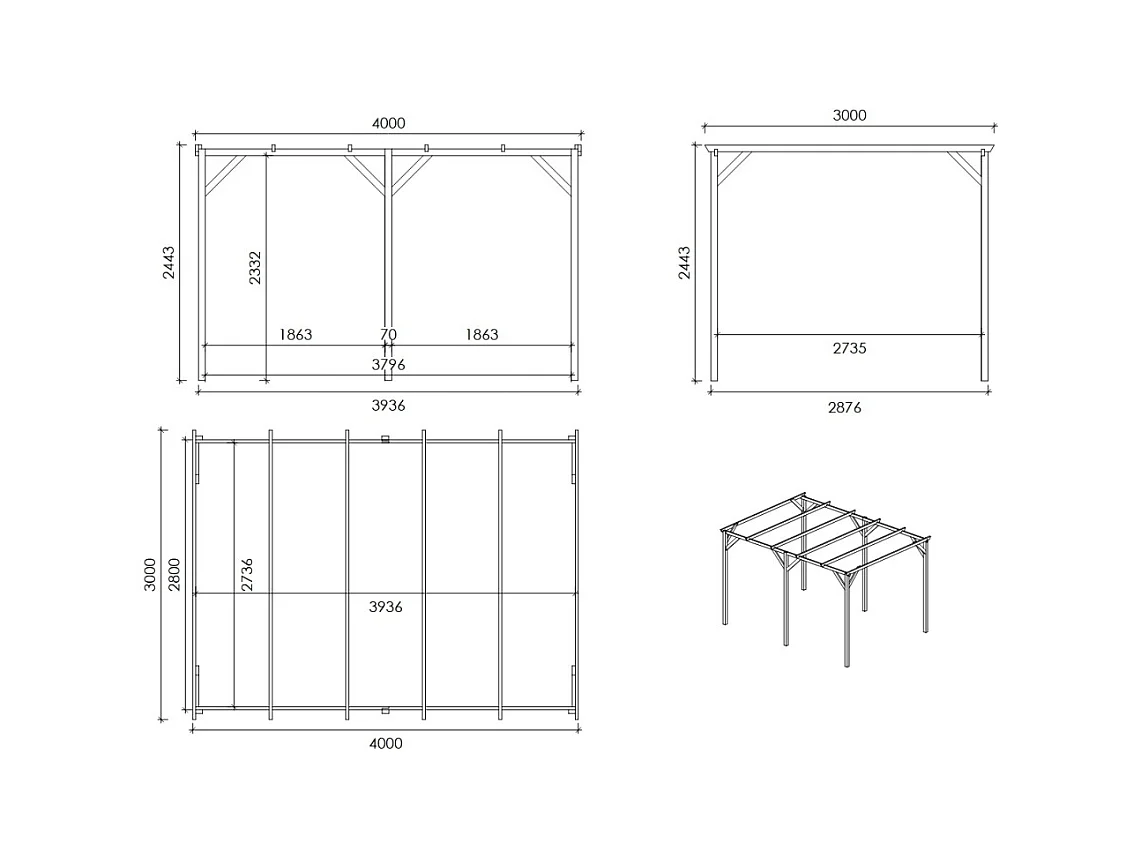 4000
2443
2332
1863
70
1863
3796
3936

3000
2443
2735
2876

3000
2800
2736
3936
4000