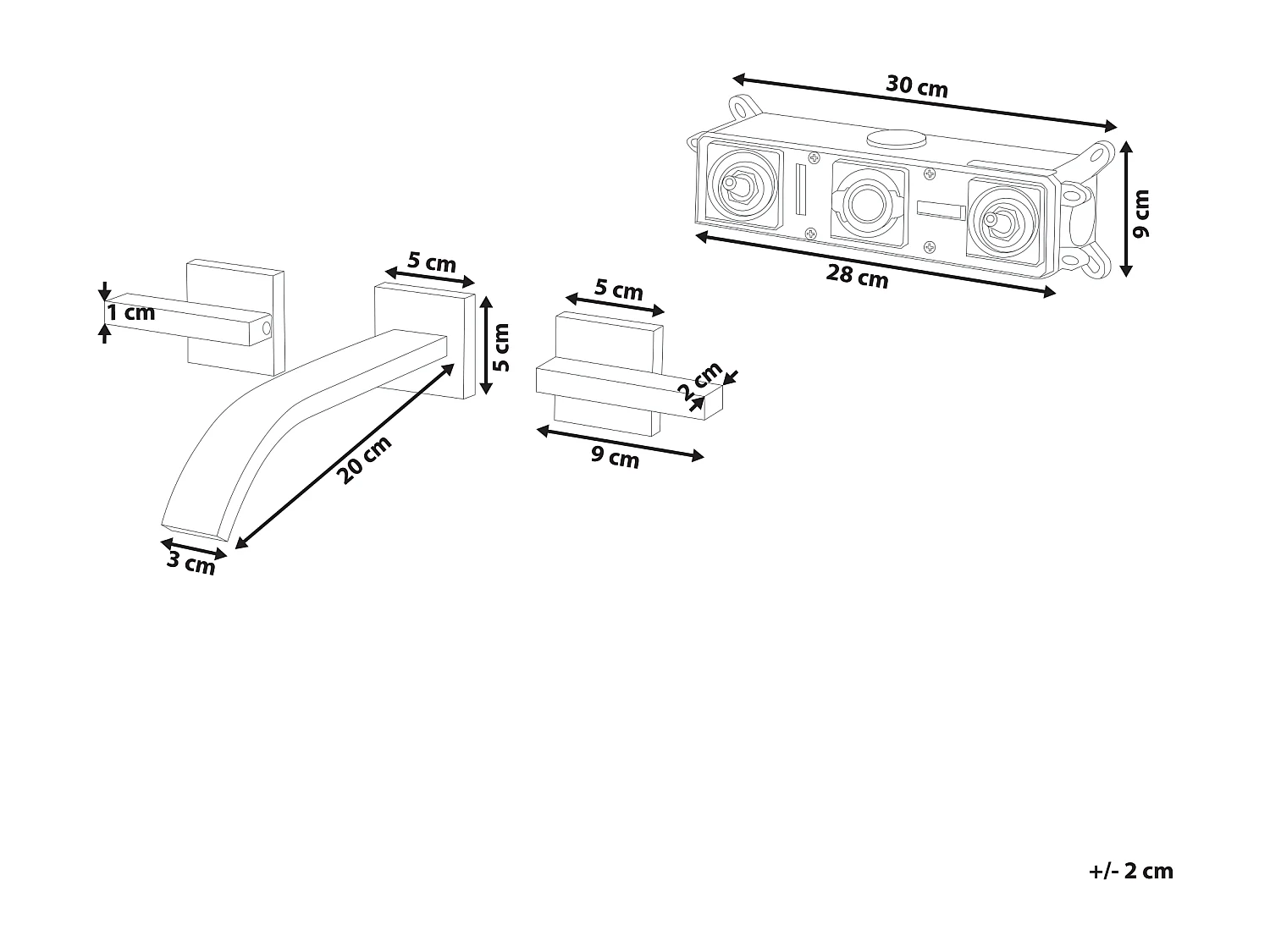 30 cm

9 cm

28 cm

1 cm

5 cm

5 cm

20 cm

3 cm

5 cm

2 cm

9 cm

+/- 2 cm