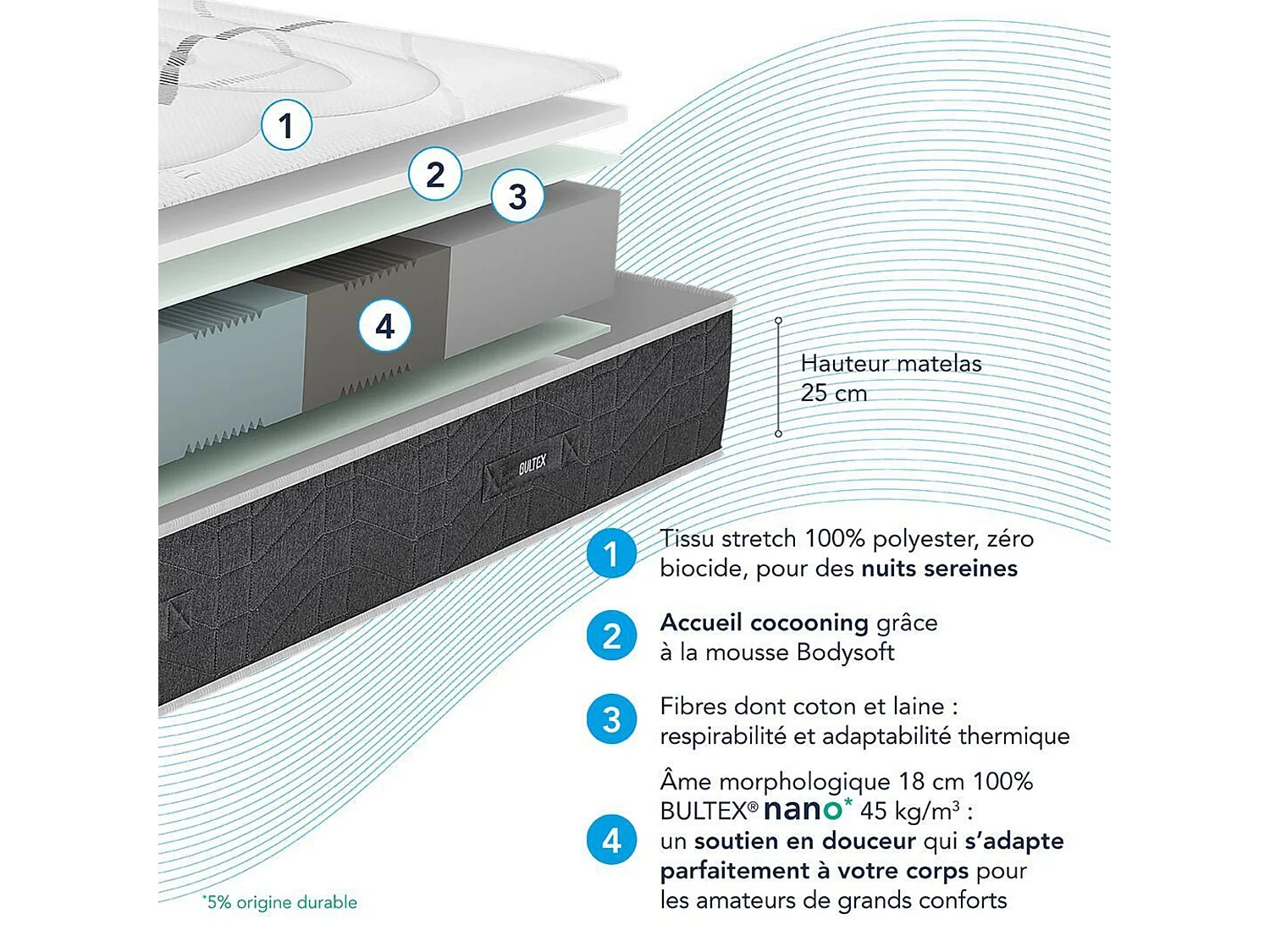 1

2

3

4

BULTEX

Hauteur matelas
25 cm

1 Tissu stretch 100% polyester, zéro biocide, pour des nuits sereines

2 Accueil cocooning grâce à la mousse Bodysoft

3 Fibres dont coton et laine : respirabilité et adaptabilité thermique

4 Âme morphologique 18 cm 100% BULTEX® nano* 45 kg/m$^3$ : un soutien en douceur qui s'adapte parfaitement à votre corps pour les amateurs de grands conforts

*5% origine durable