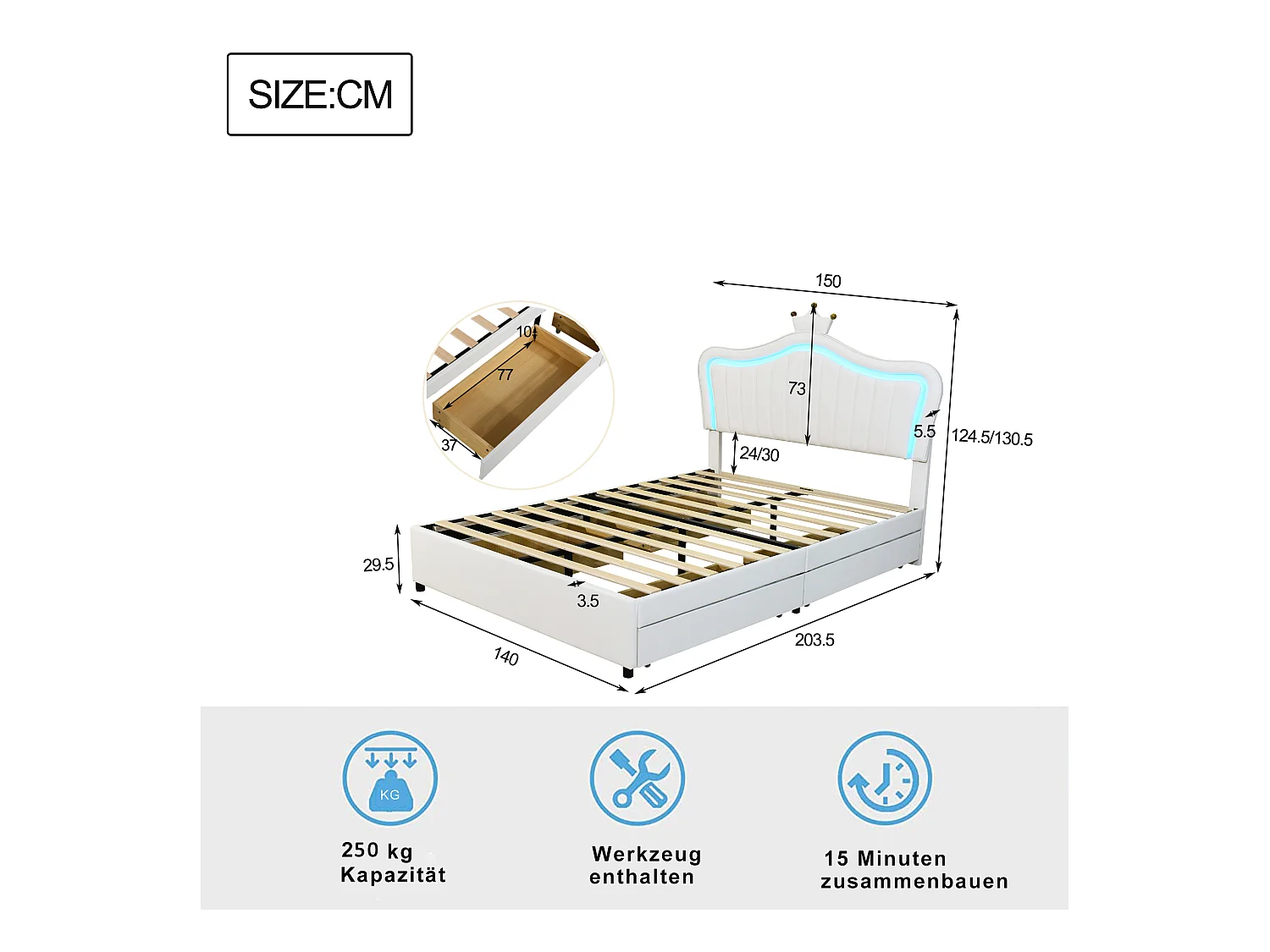 SIZE:CM

150

10

77

37

73

5.5

124.5/130.5

24/30

29.5

3.5

140

203.5

KG

250 kg
Kapazität

Werkzeug
enthalten

15 Minuten
zusammenbauen