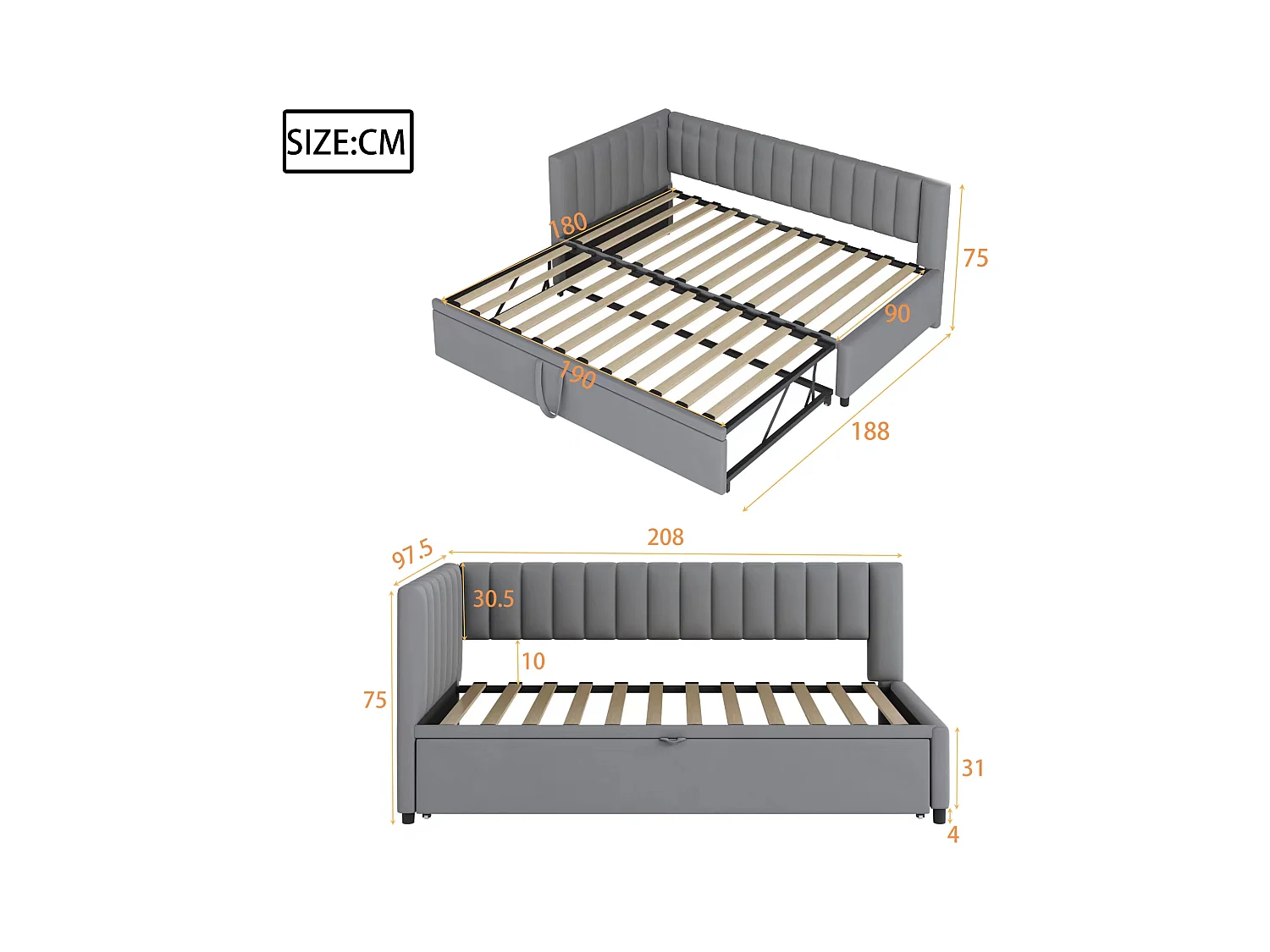 SIZE:CM

180
75
90
190
188

97.5
208
30.5
10
75
31
4