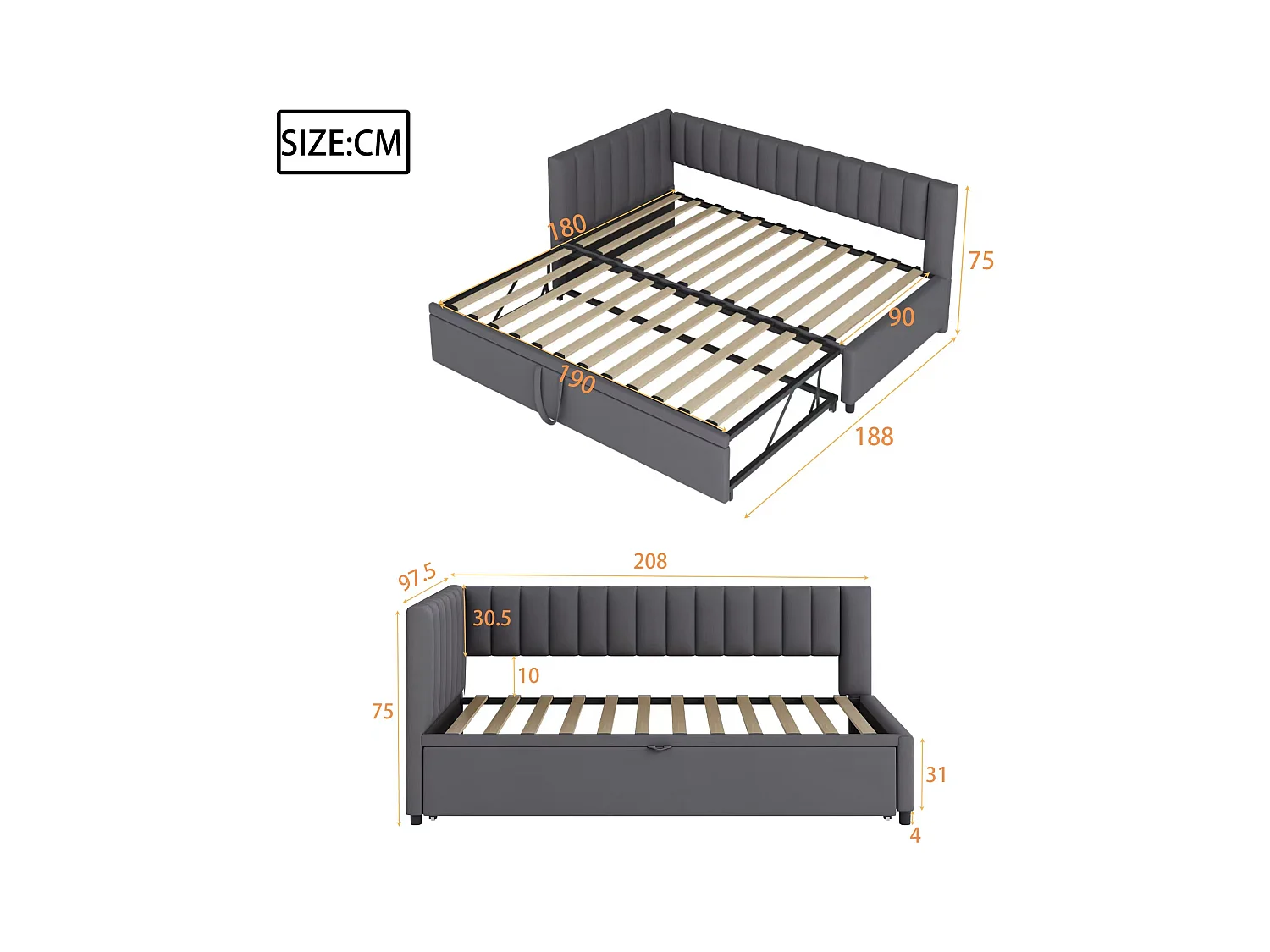 SIZE:CM

180
75
90
190
188

97.5
208
30.5
10
75
31
4