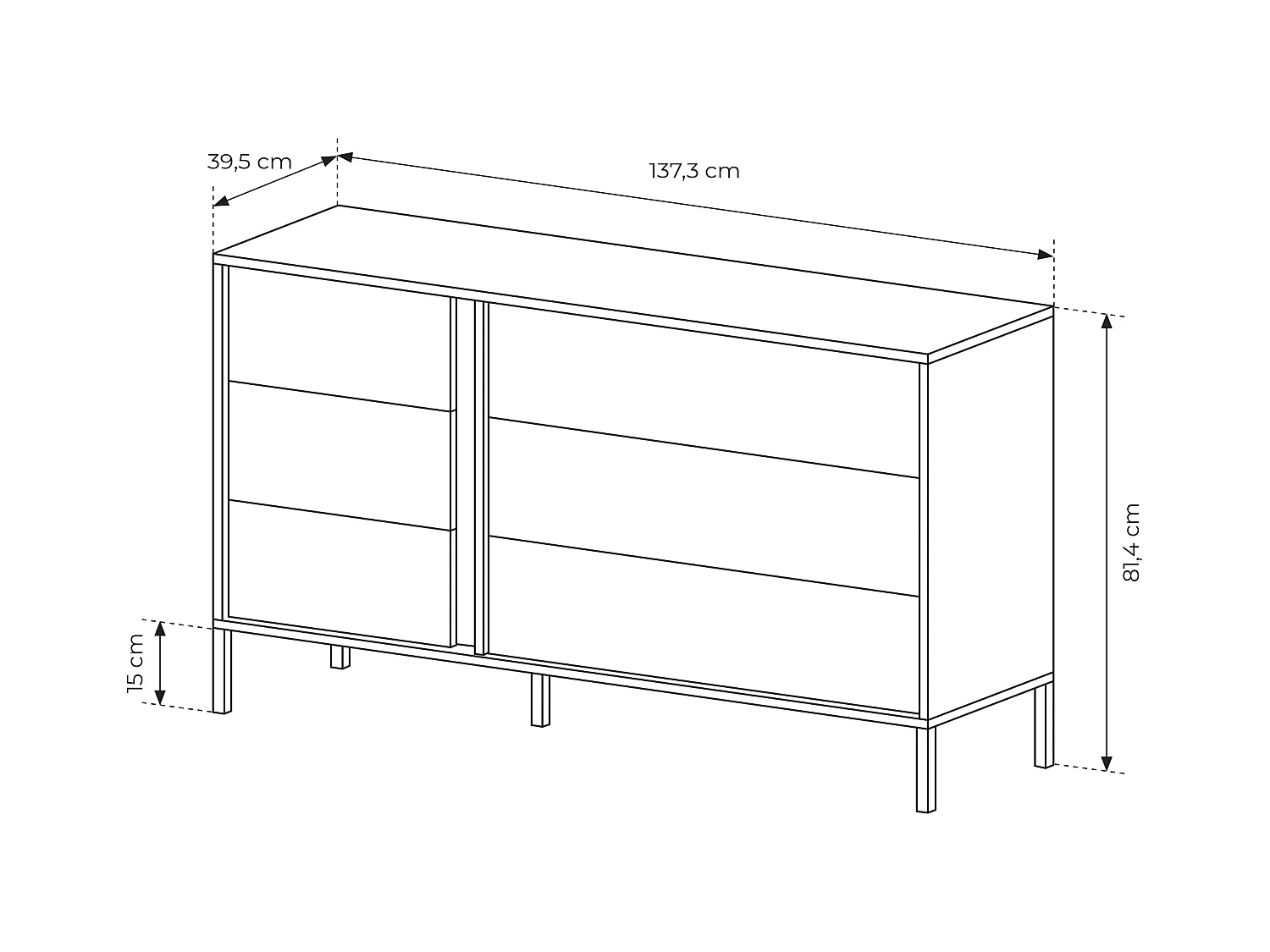 39,5 cm
137,3 cm
81,4 cm
15 cm