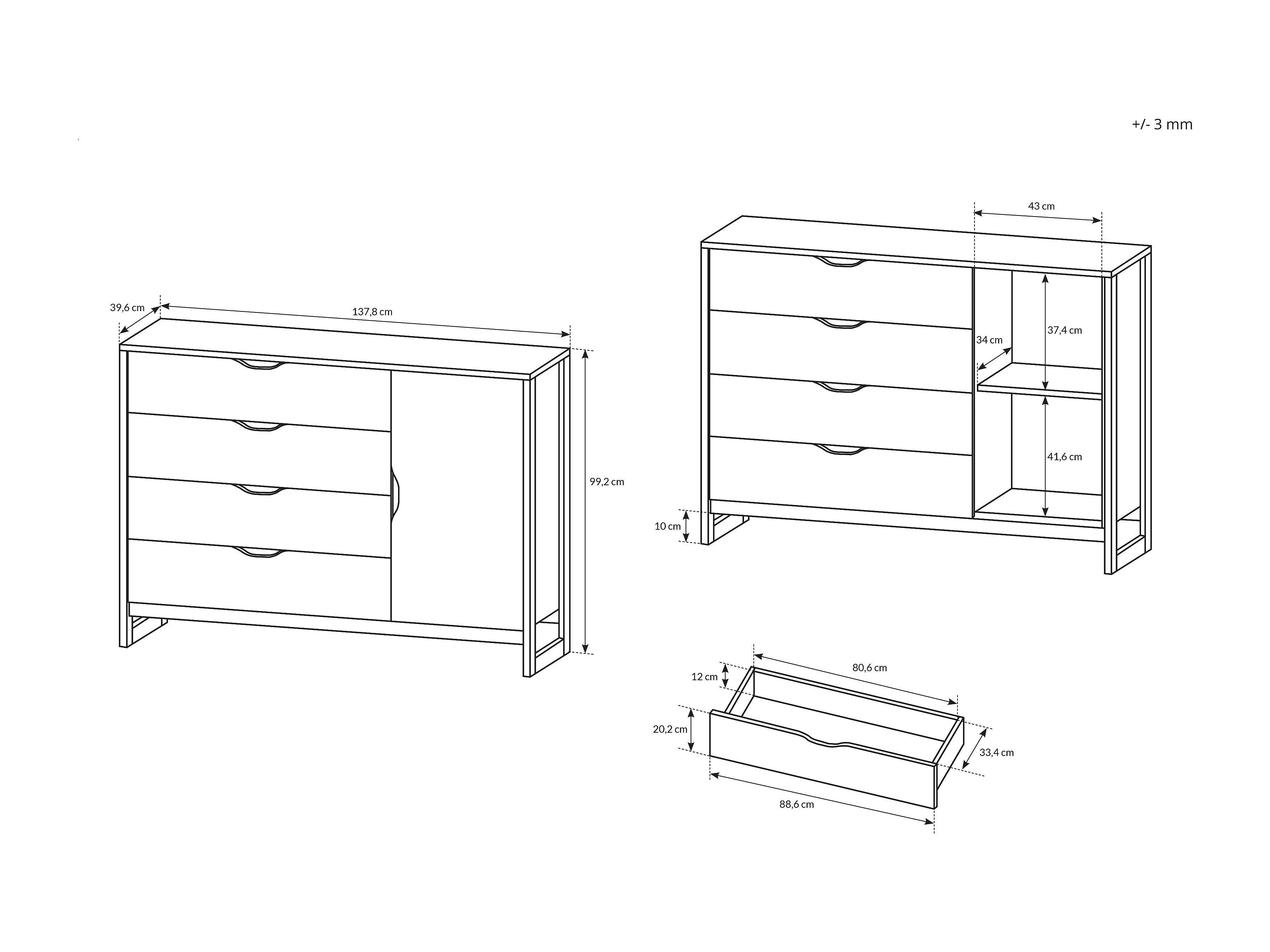 +/- 3 mm

39,6 cm
137,8 cm
99,2 cm

43 cm
34 cm
37,4 cm
41,6 cm
10 cm

12 cm
80,6 cm
20,2 cm
33,4 cm
88,6 cm