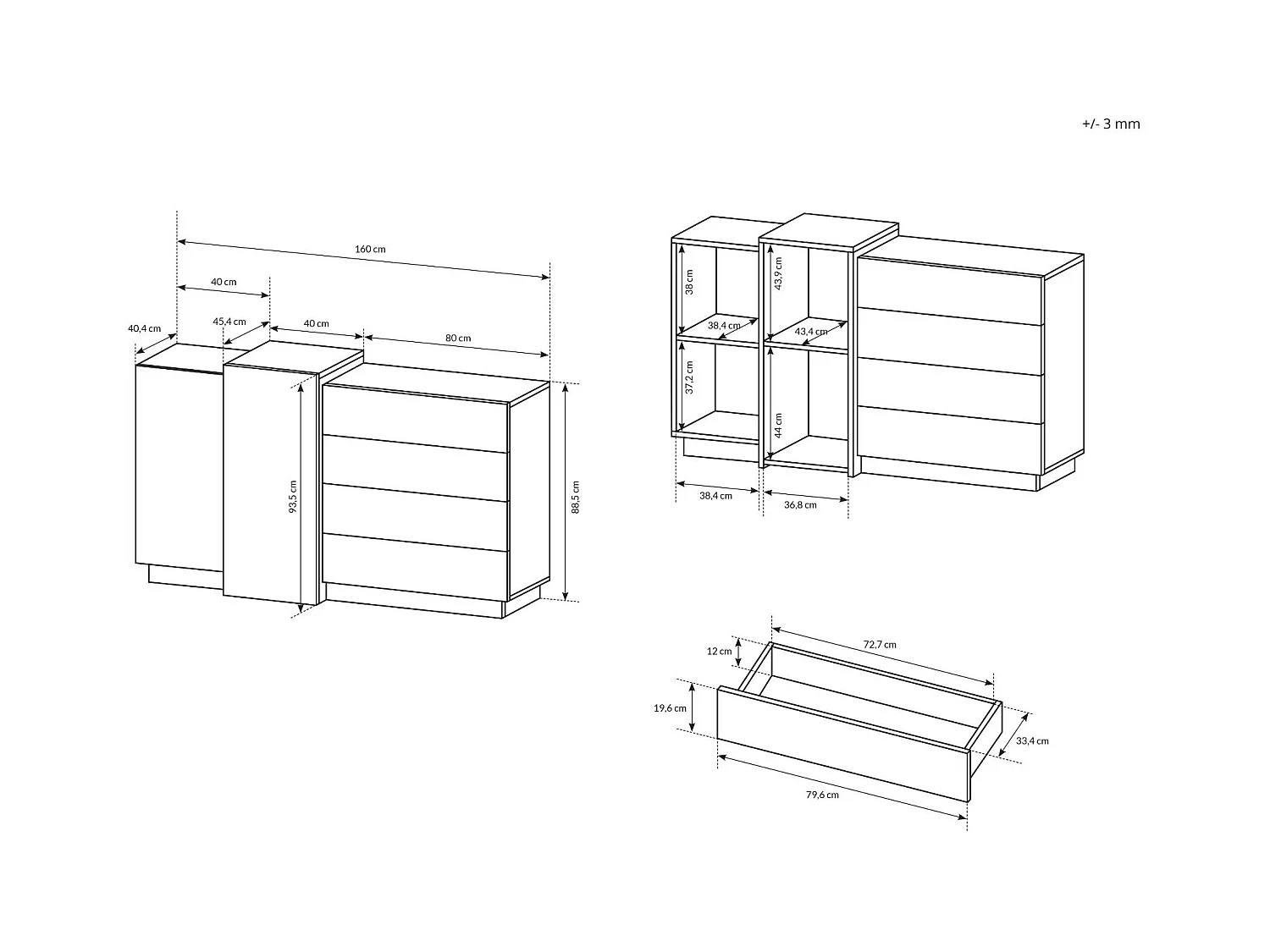 +/- 3 mm

160 cm
40 cm
40,4 cm
45,4 cm
40 cm
80 cm
93,5 cm
88,5 cm

38 cm
43,9 cm
38,4 cm
43,4 cm
37,2 cm
44 cm
38,4 cm
36,8 cm

72,7 cm
12 cm
19,6 cm
33,4 cm
79,6 cm