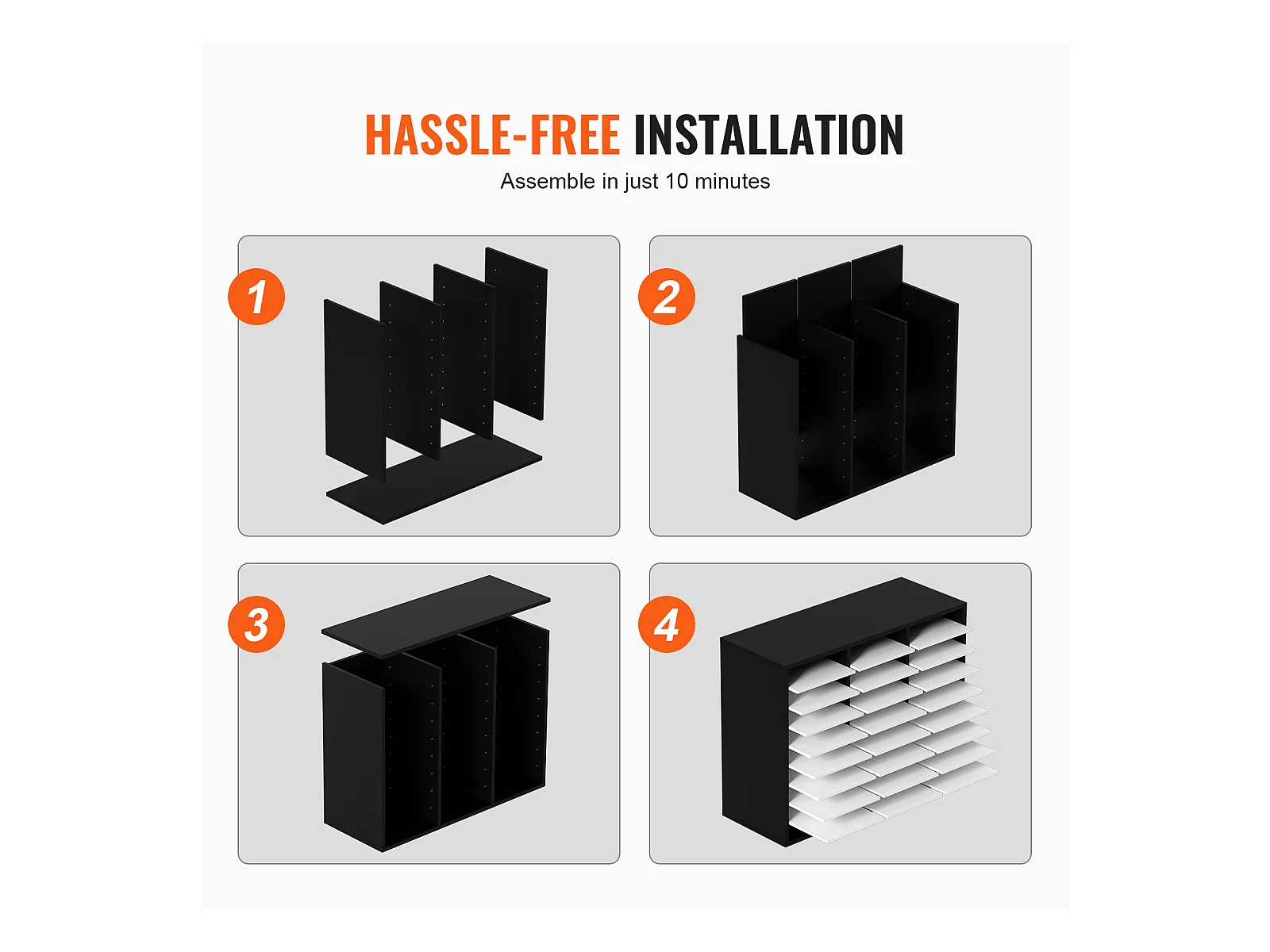 HASSLE-FREE INSTALLATION
Assemble in just 10 minutes

1

2

3

4