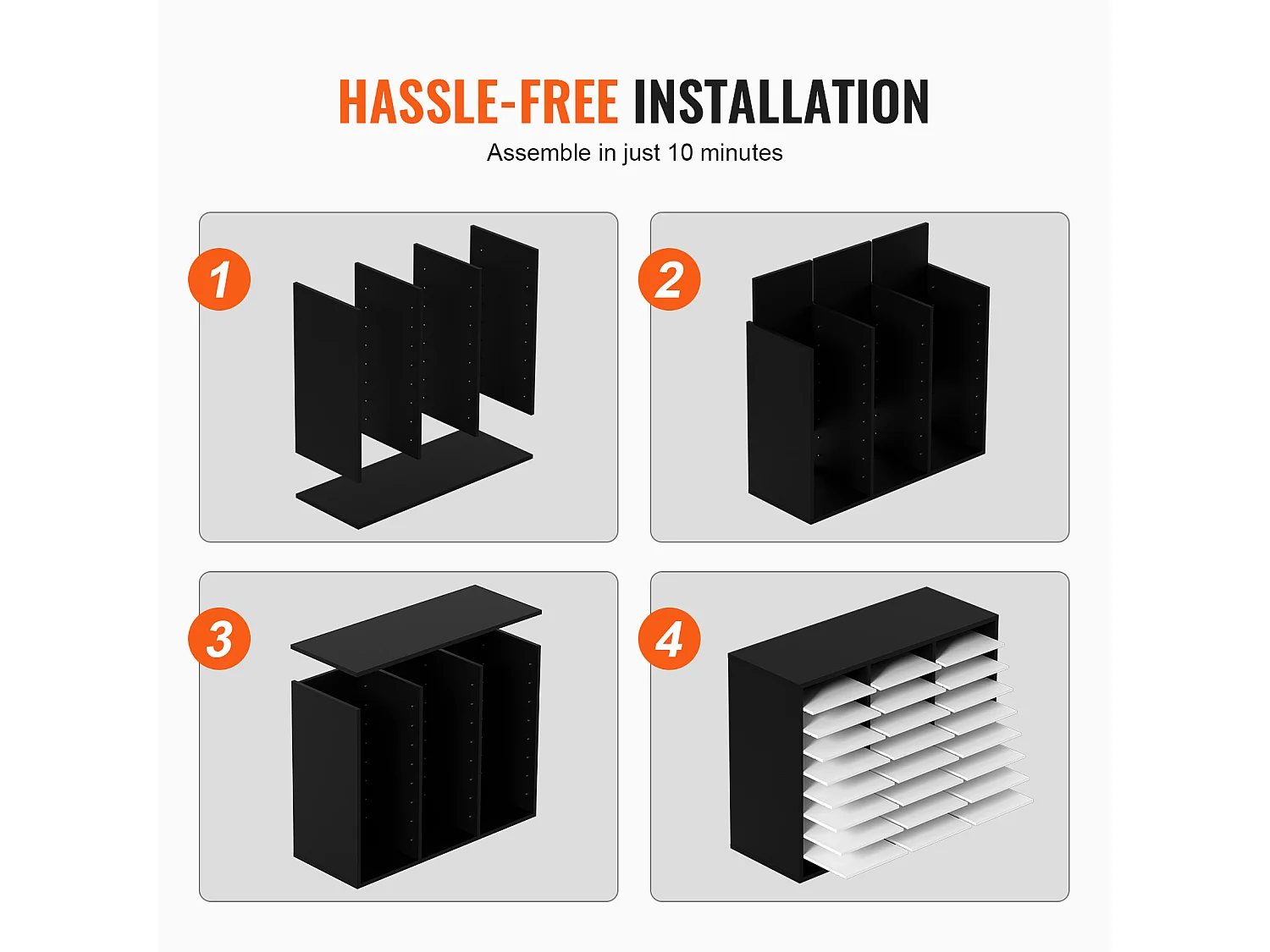 HASSLE-FREE INSTALLATION
Assemble in just 10 minutes

1

2

3

4