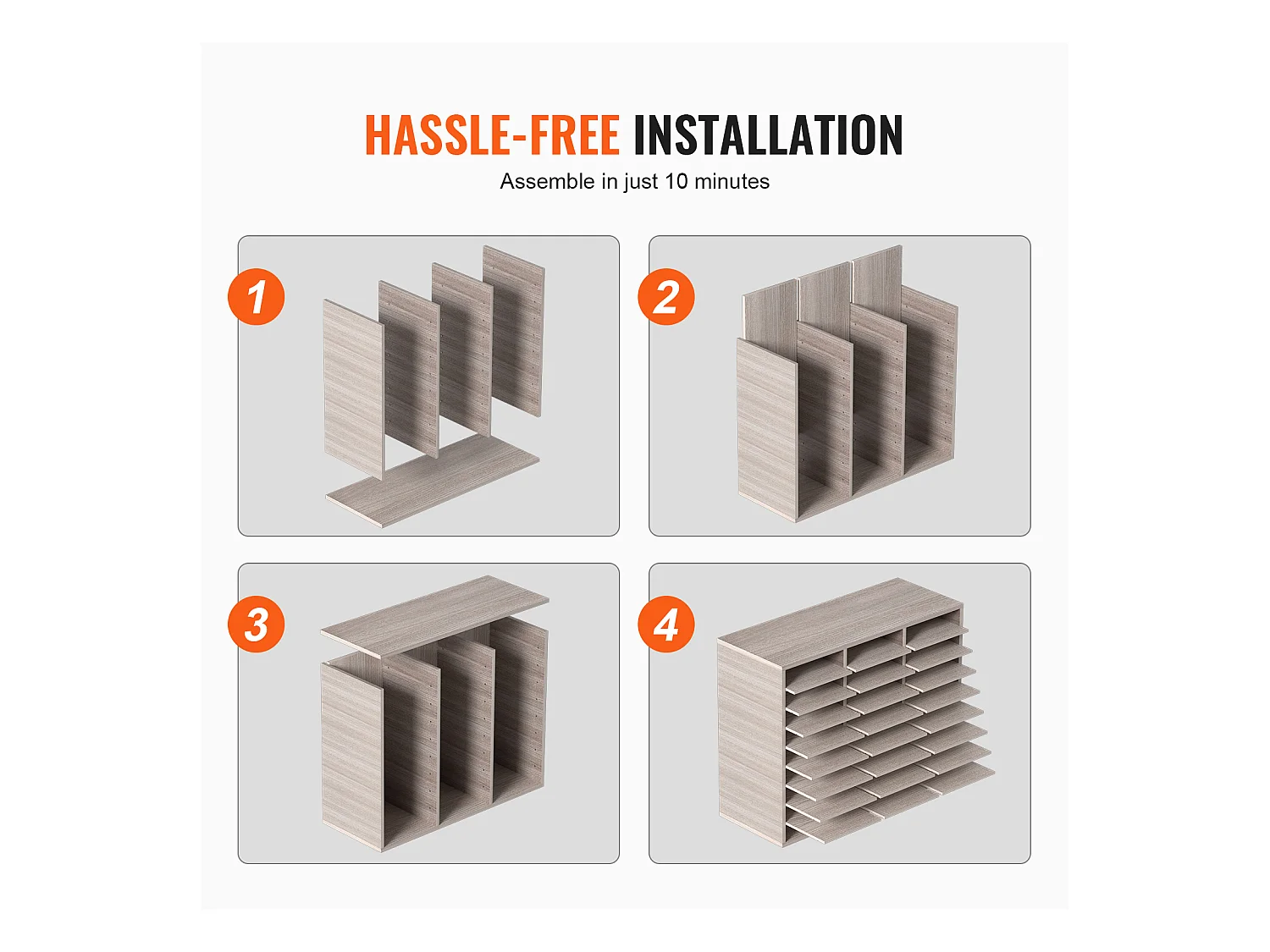 HASSLE-FREE INSTALLATION
Assemble in just 10 minutes

1

2

3

4