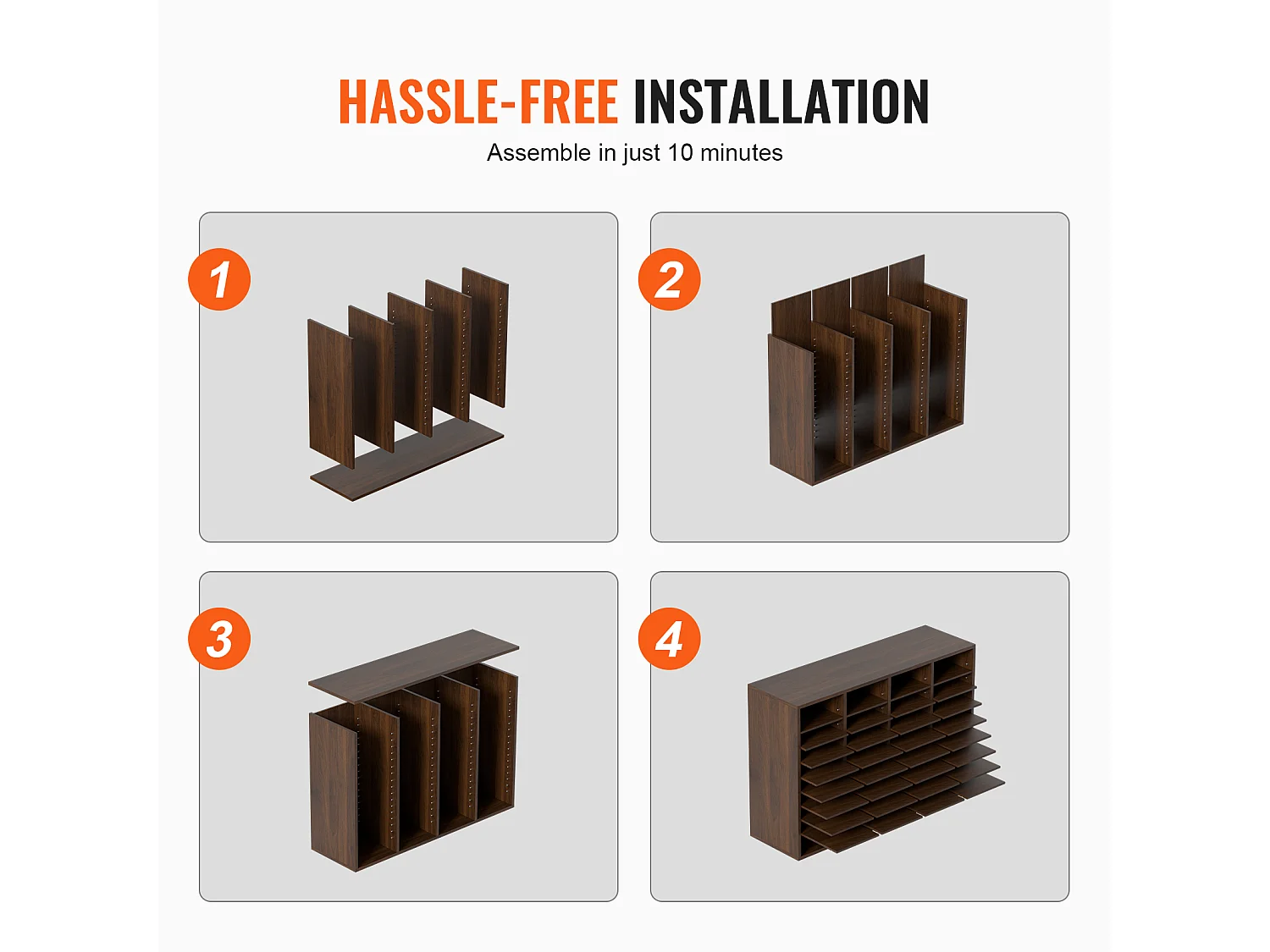 HASSLE-FREE INSTALLATION
Assemble in just 10 minutes

1

2

3

4