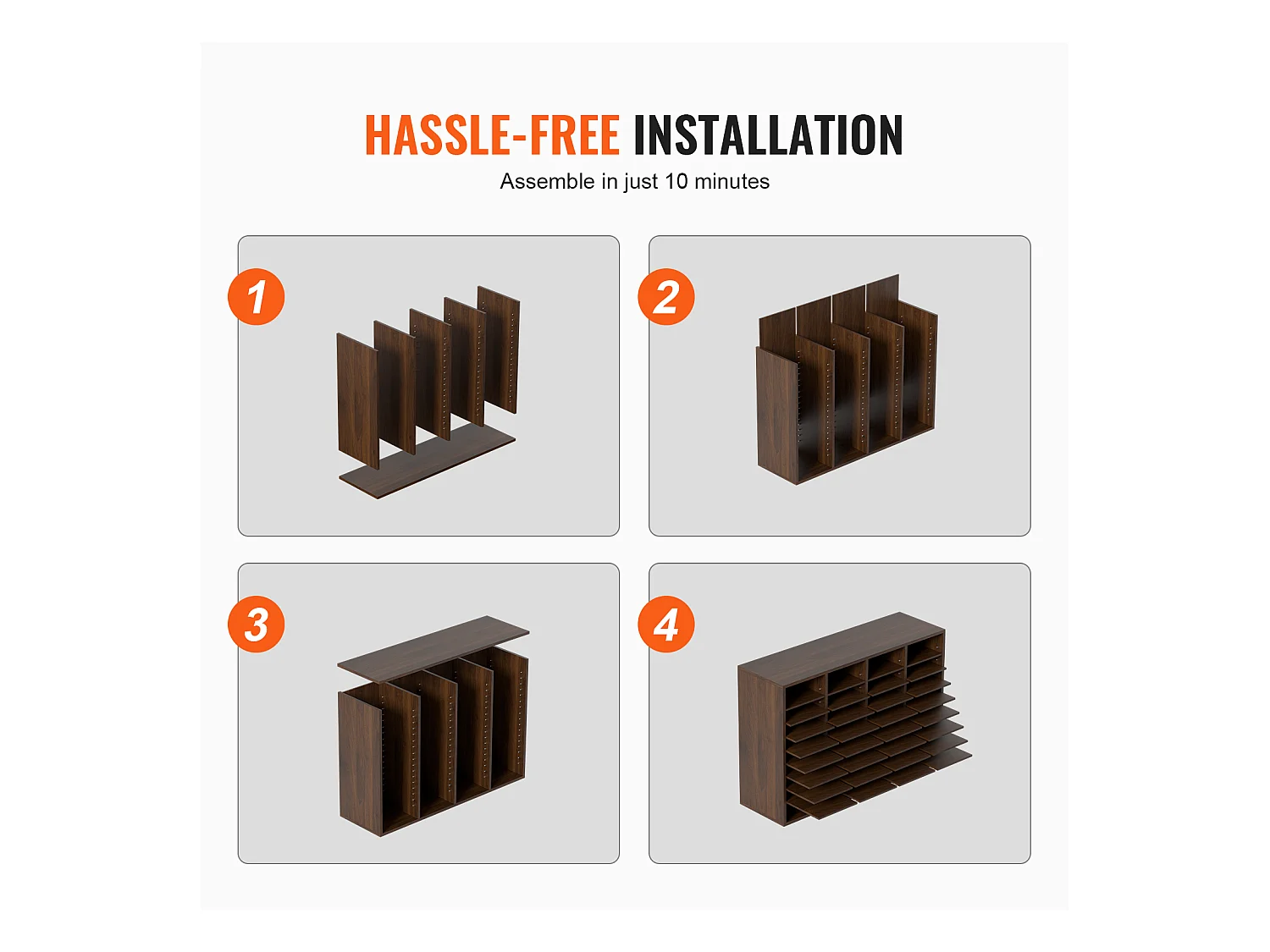 HASSLE-FREE INSTALLATION
Assemble in just 10 minutes

1

2

3

4