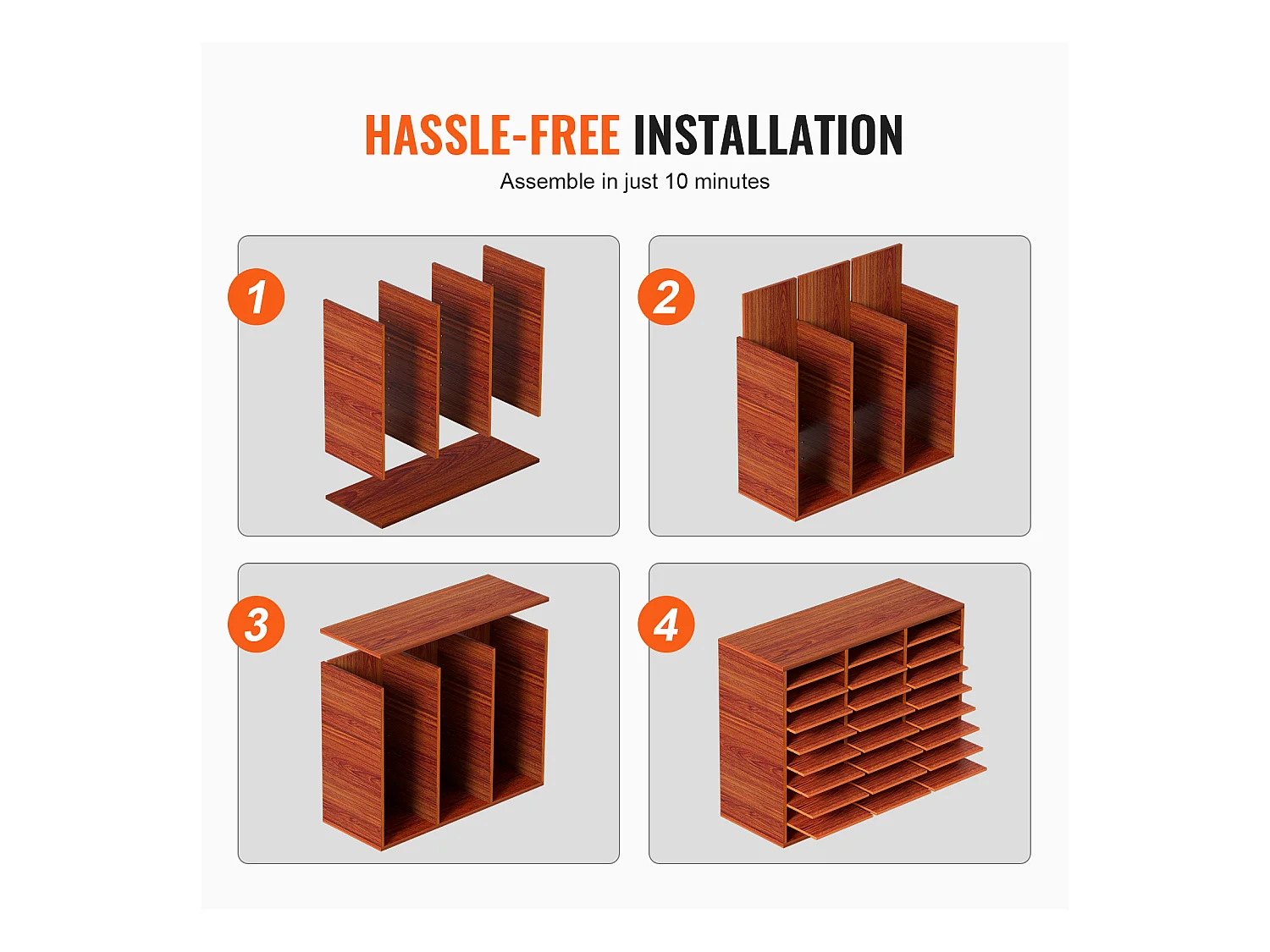 HASSLE-FREE INSTALLATION
Assemble in just 10 minutes

1

2

3

4