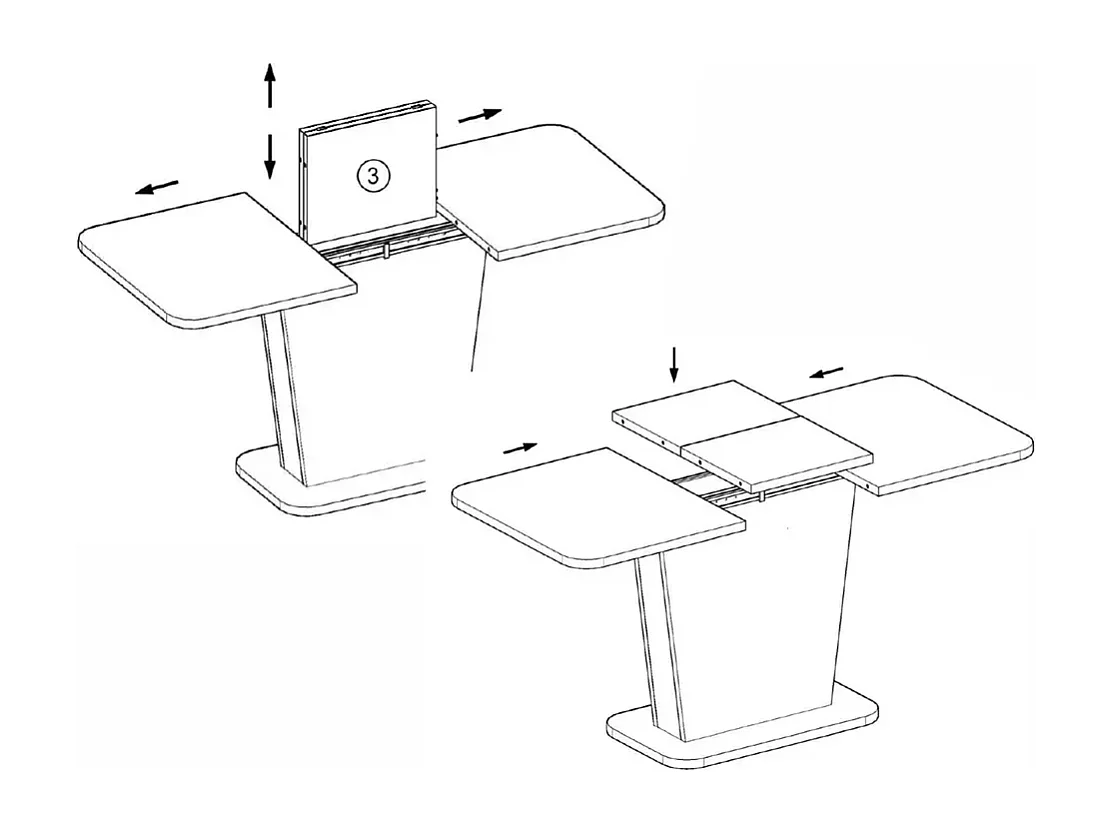 3