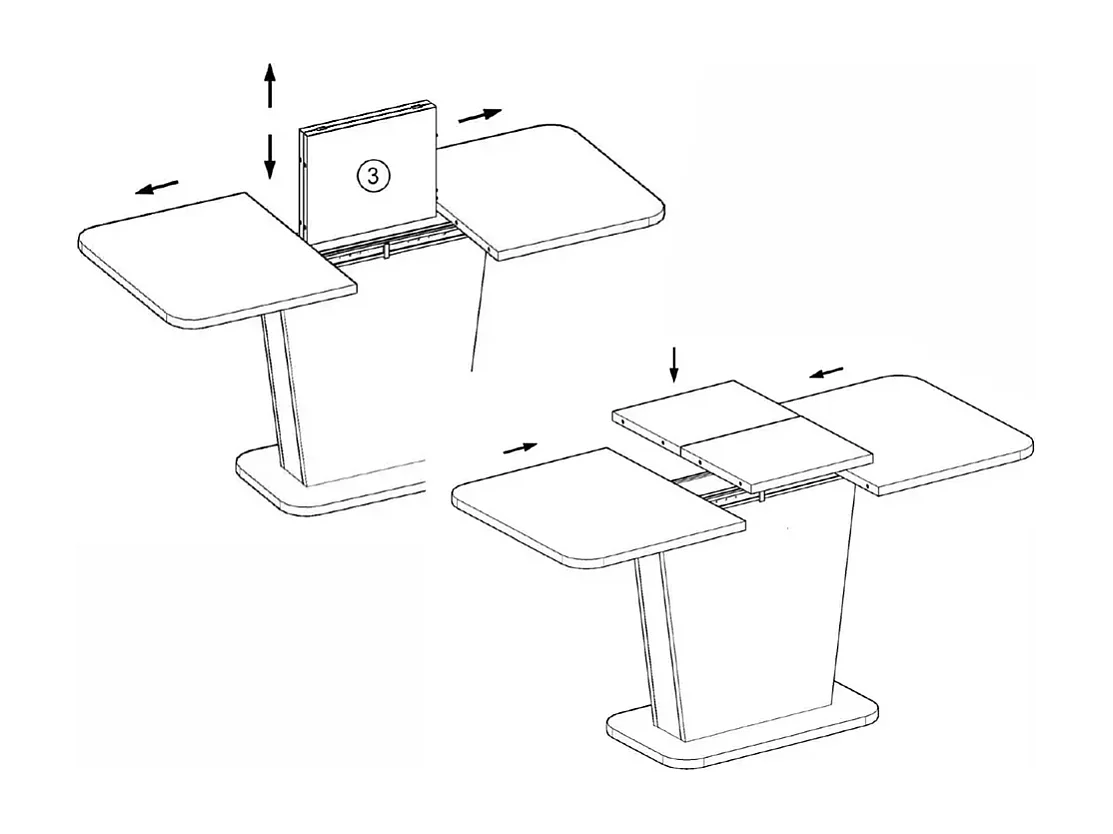 3