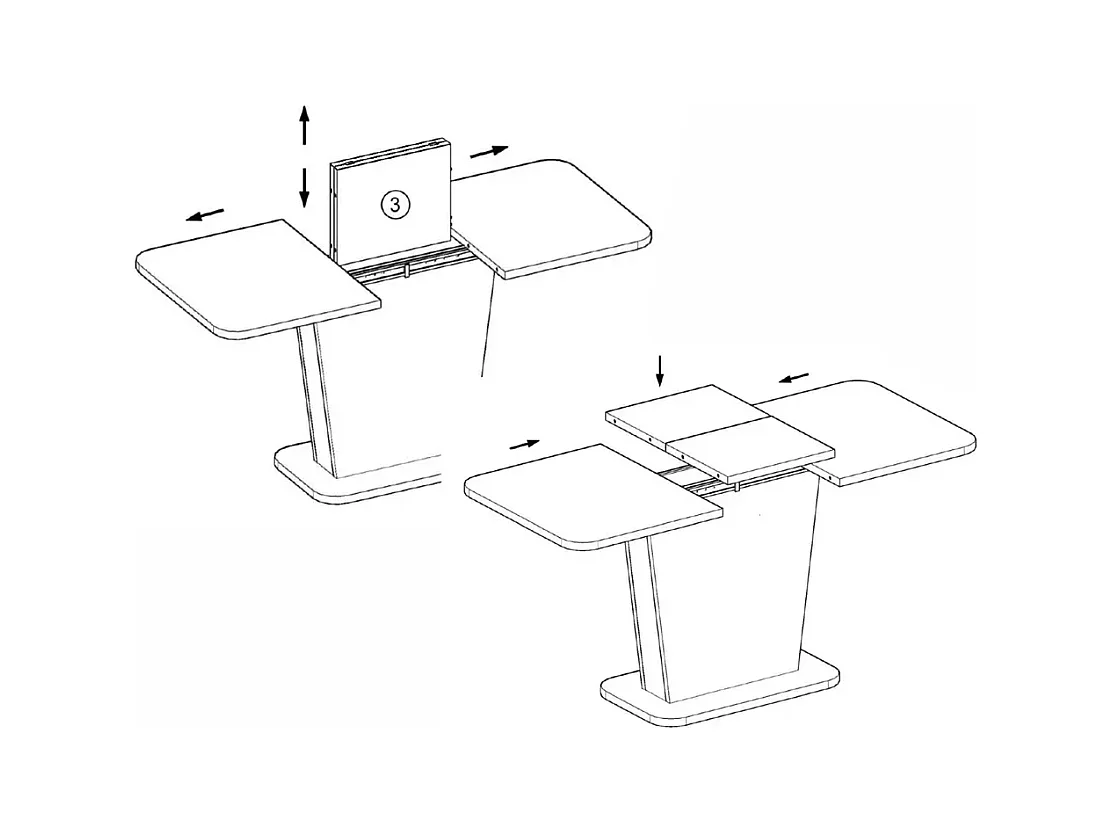 3