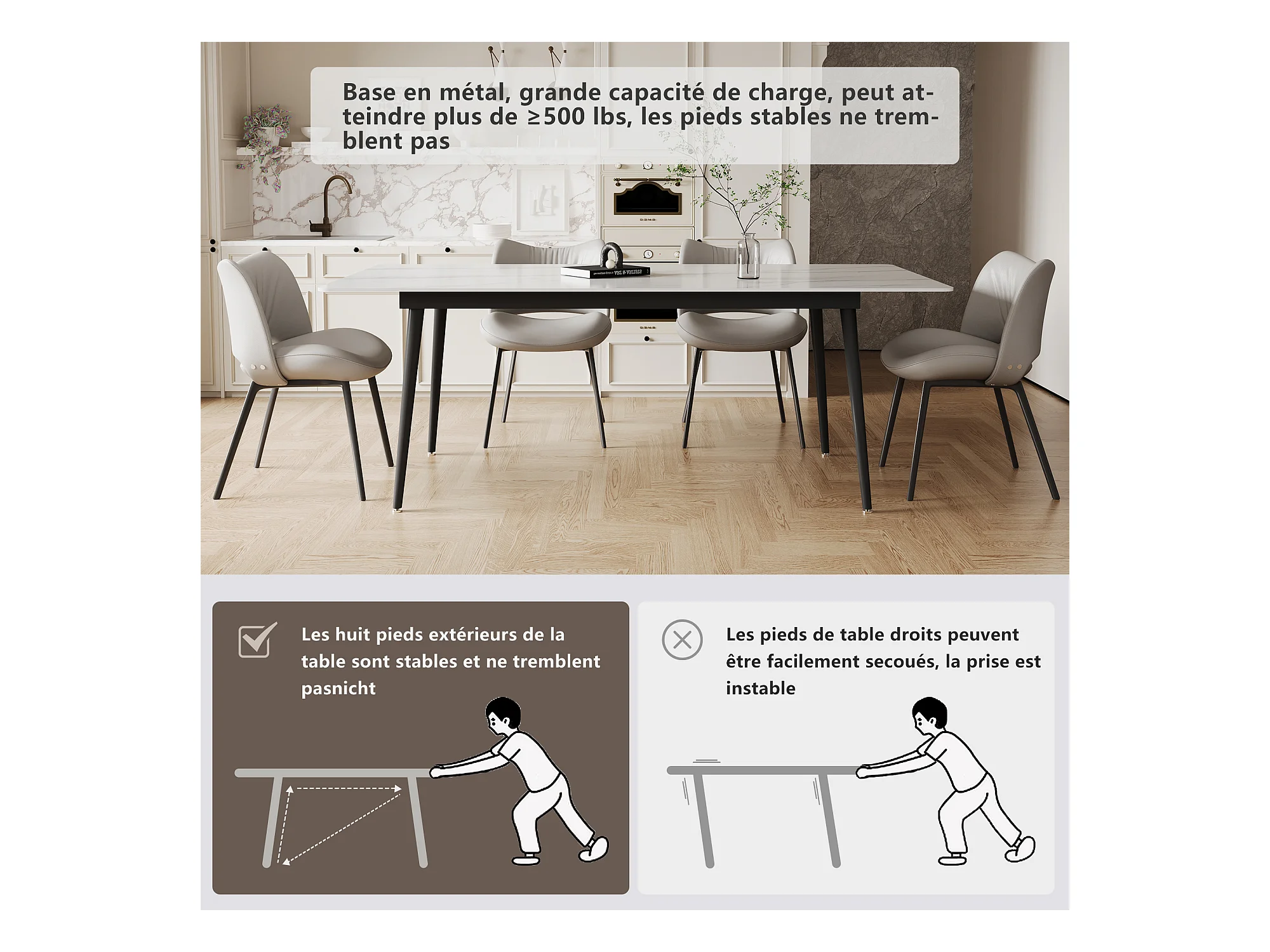 Base en métal, grande capacité de charge, peut atteindre plus de ≥500 lbs, les pieds stables ne tremblent pas

Les huit pieds extérieurs de la table sont stables et ne tremblent pasnicht

Les pieds de table droits peuvent être facilement secoués, la prise est instable