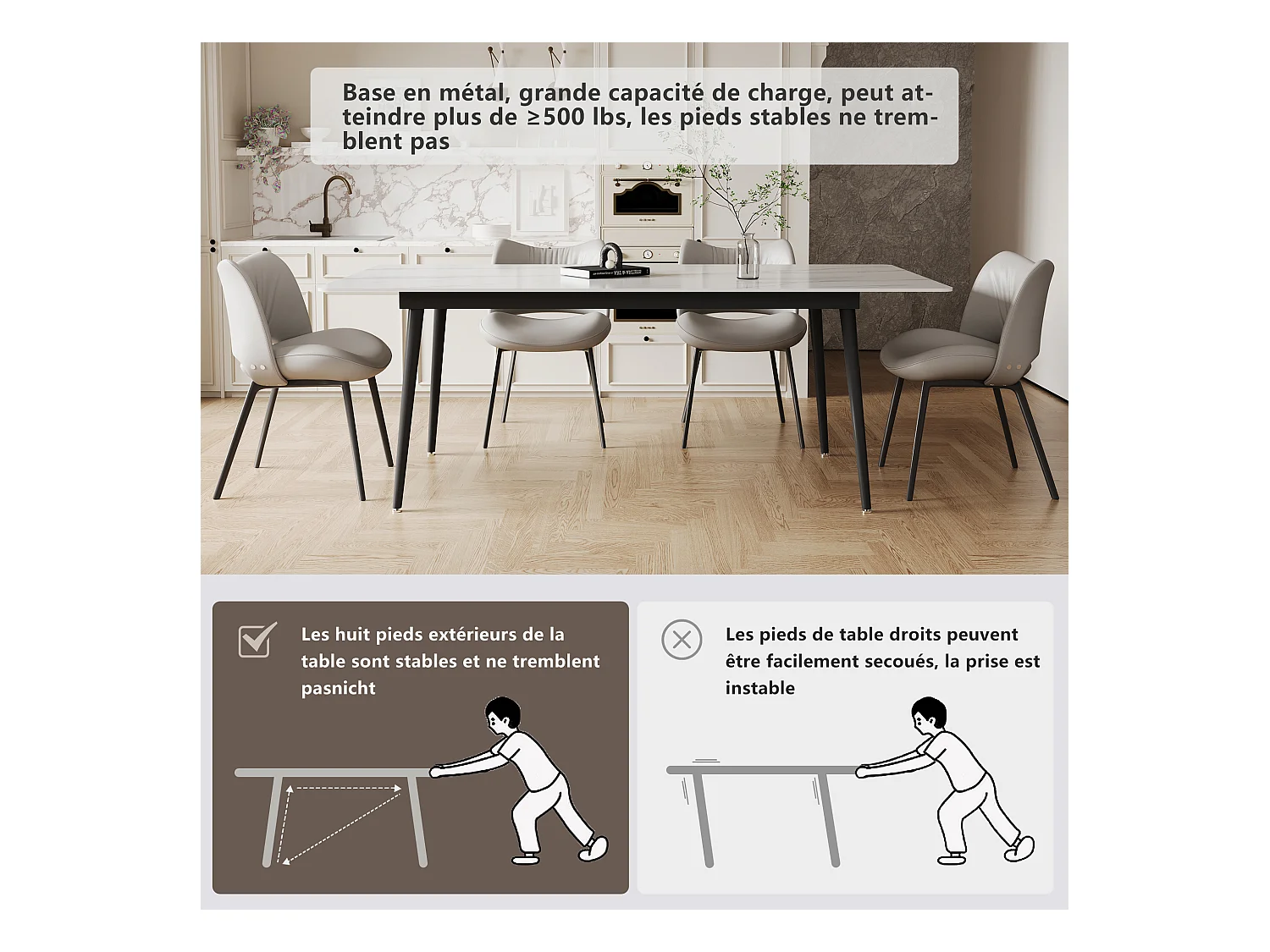 Base en métal, grande capacité de charge, peut atteindre plus de ≥500 lbs, les pieds stables ne tremblent pas

Les huit pieds extérieurs de la table sont stables et ne tremblent pasnicht

Les pieds de table droits peuvent être facilement secoués, la prise est instable