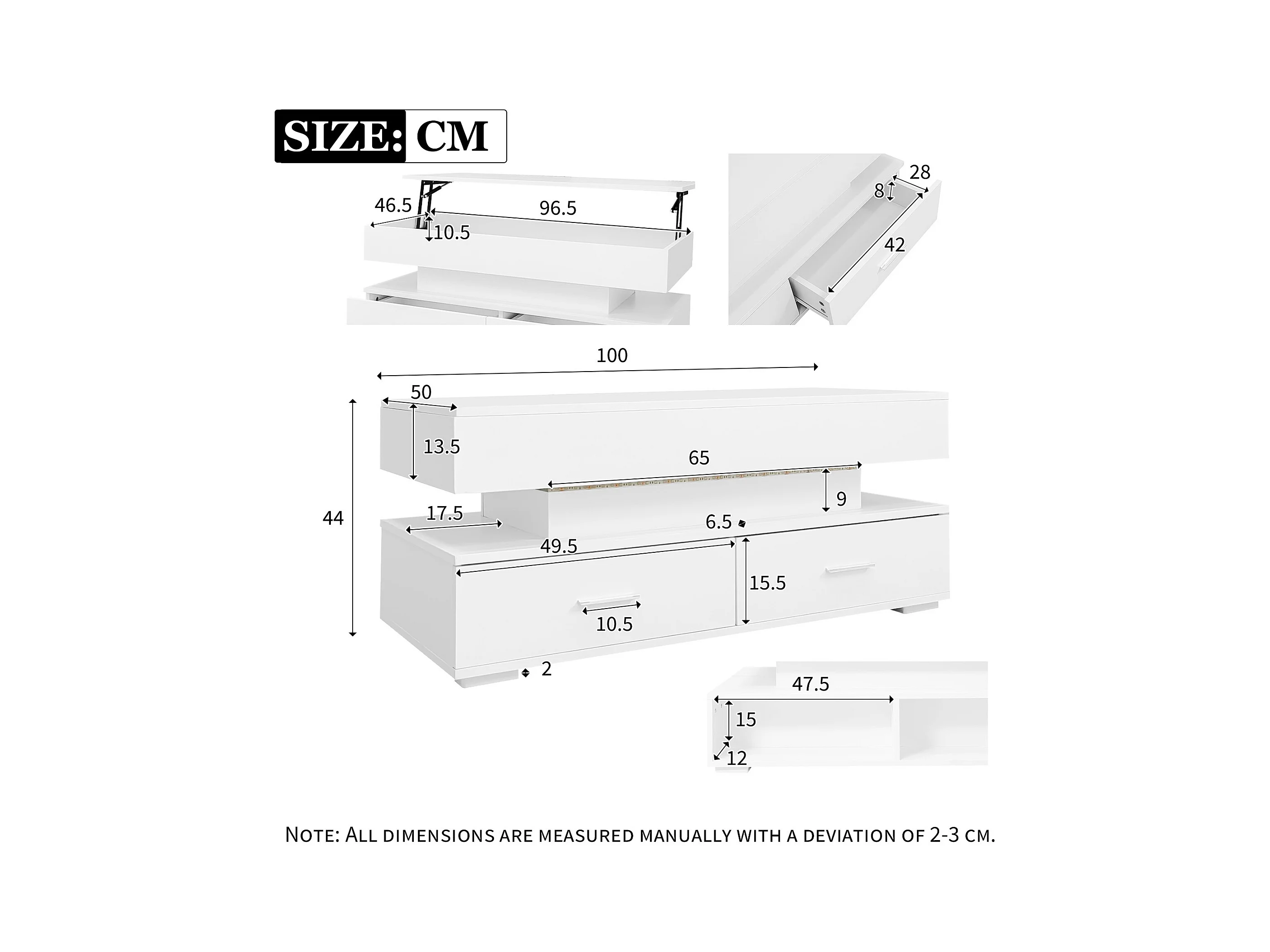 SIZE: CM

46.5
96.5
10.5

28
8
42

100
50
13.5
65
9
44
17.5
6.5
49.5
15.5
10.5
2

47.5
15
12

NOTE: ALL DIMENSIONS ARE MEASURED MANUALLY WITH A DEVIATION OF 2-3 CM.