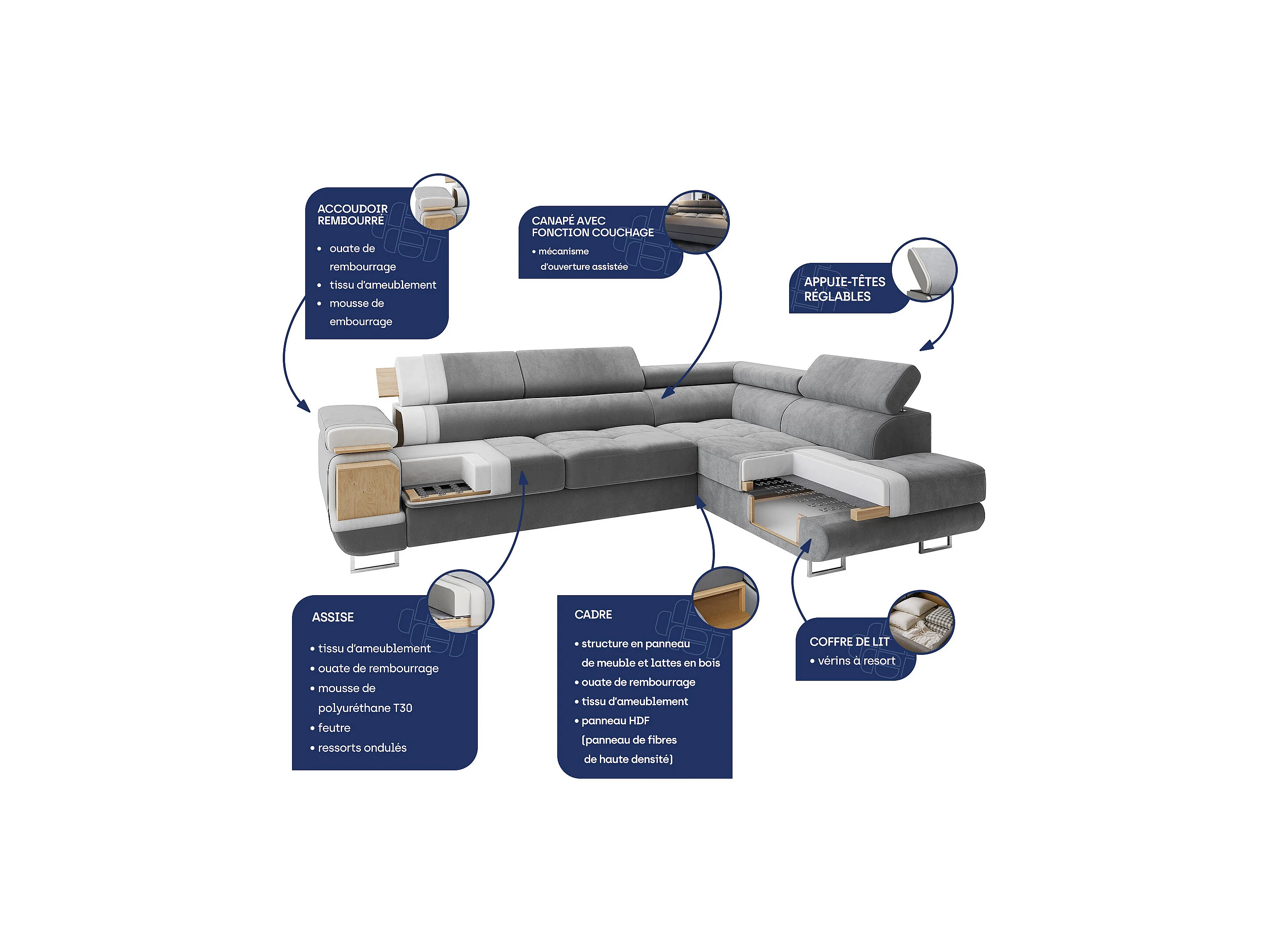 ACCOUDOIR REMBOURRÉ

• ouate de rembourrage
• tissu d'ameublement
• mousse de embourrage

CANAPÉ AVEC FONCTION COUCHAGE

• mécanisme d'ouverture assistée

APPUIE-TÊTES RÉGLABLES

ASSISE

• tissu d'ameublement
• ouate de rembourrage
• mousse de polyuréthane T30
• feutre
• ressorts ondulés

CADRE

• structure en panneau de meuble et lattes en bois
• ouate de rembourrage
• tissu d'ameublement
• panneau HDF (panneau de fibres de haute densité)

COFFRE DE LIT

• vérins à resort