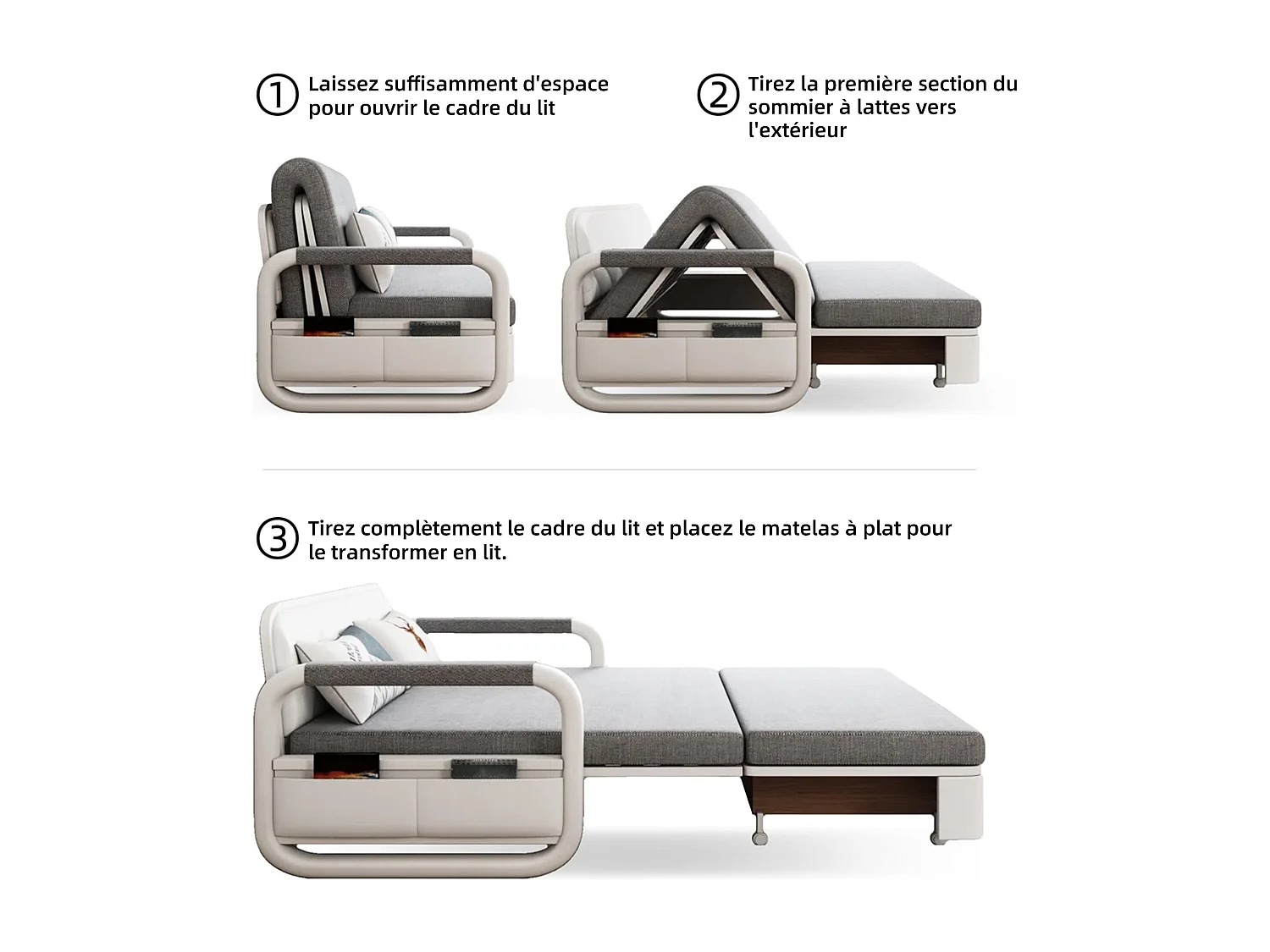 ① Laissez suffisamment d'espace pour ouvrir le cadre du lit

② Tirez la première section du sommier à lattes vers l'extérieur

③ Tirez complètement le cadre du lit et placez le matelas à plat pour le transformer en lit.