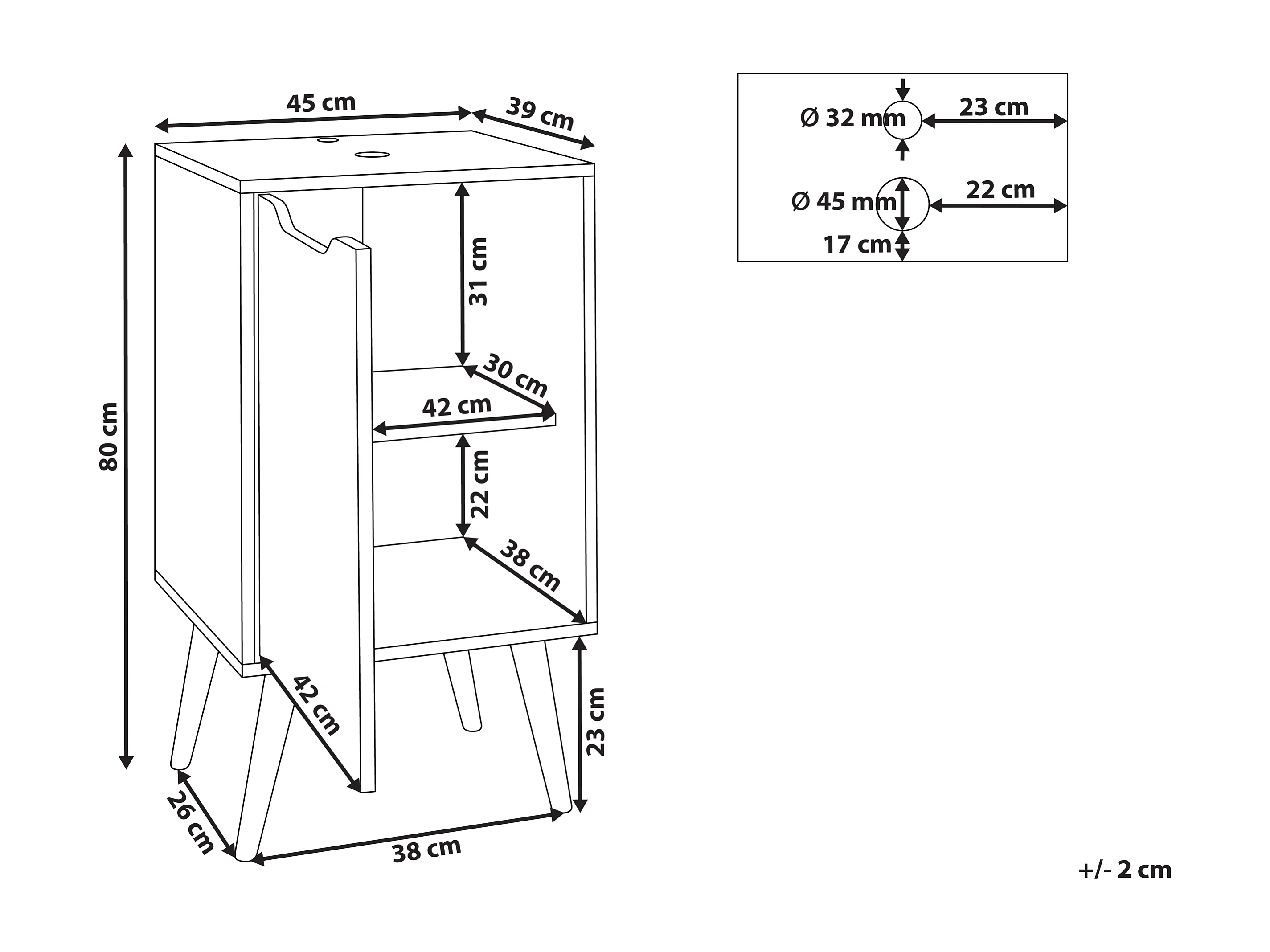 45 cm
39 cm
80 cm
31 cm
30 cm
42 cm
22 cm
38 cm
42 cm
23 cm
26 cm
38 cm

Ø 32 mm
23 cm
Ø 45 mm
22 cm
17 cm

+/- 2 cm