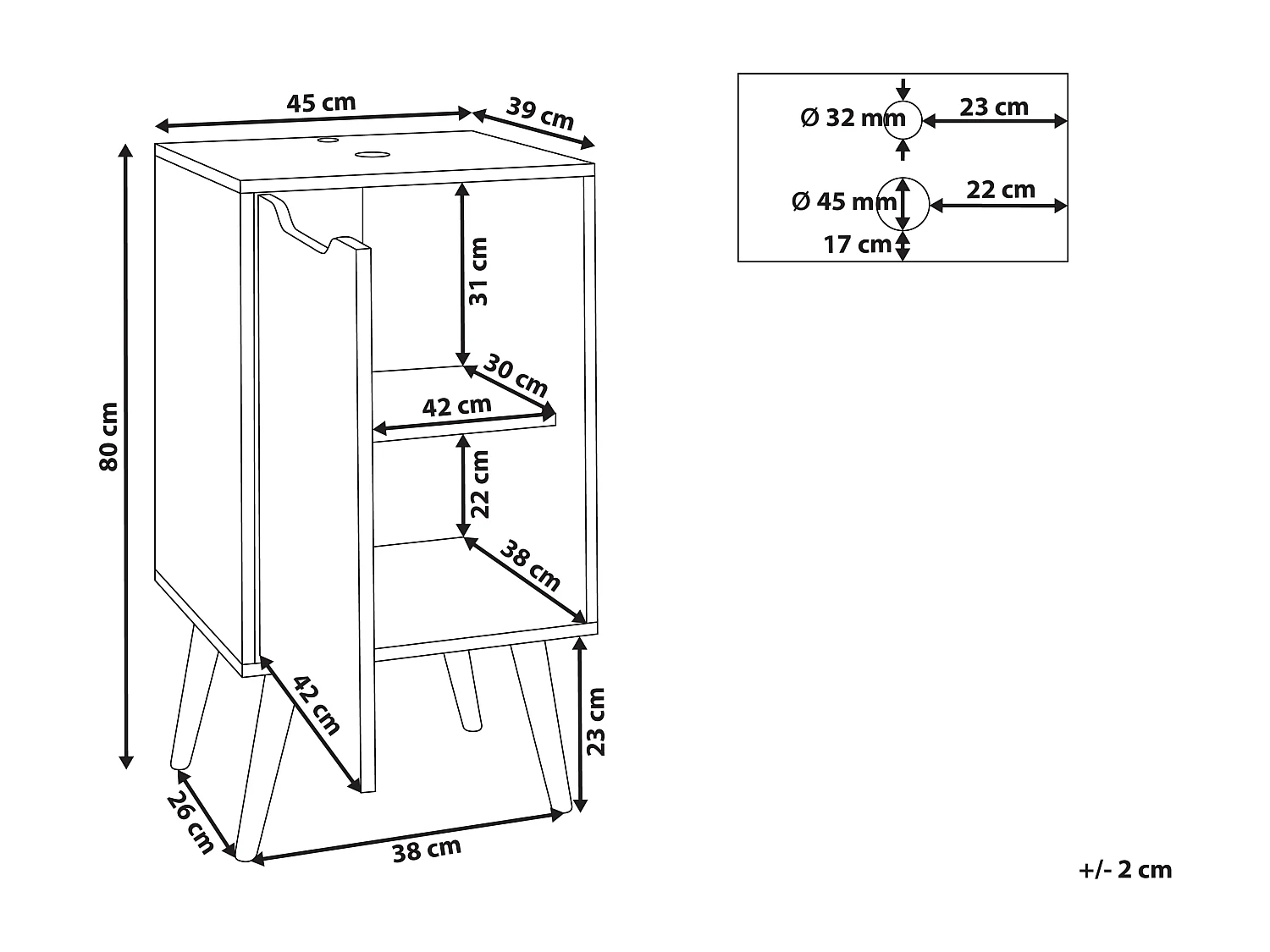 45 cm
39 cm
80 cm
31 cm
30 cm
42 cm
22 cm
38 cm
42 cm
23 cm
26 cm
38 cm

Ø 32 mm
23 cm
Ø 45 mm
22 cm
17 cm

+/- 2 cm