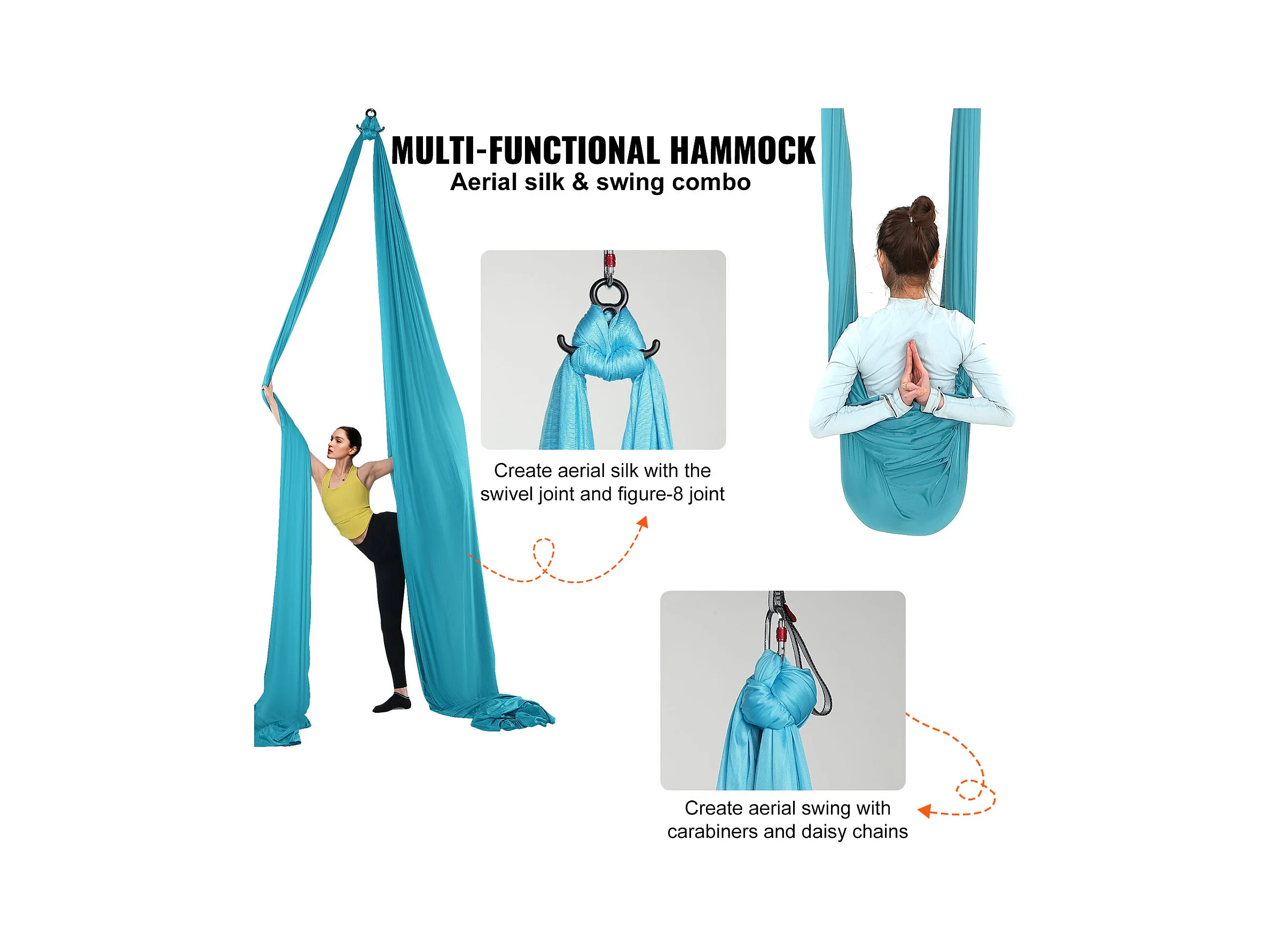 MULTI-FUNCTIONAL HAMMOCK
Aerial silk & swing combo

Create aerial silk with the swivel joint and figure-8 joint

Create aerial swing with carabiners and daisy chains