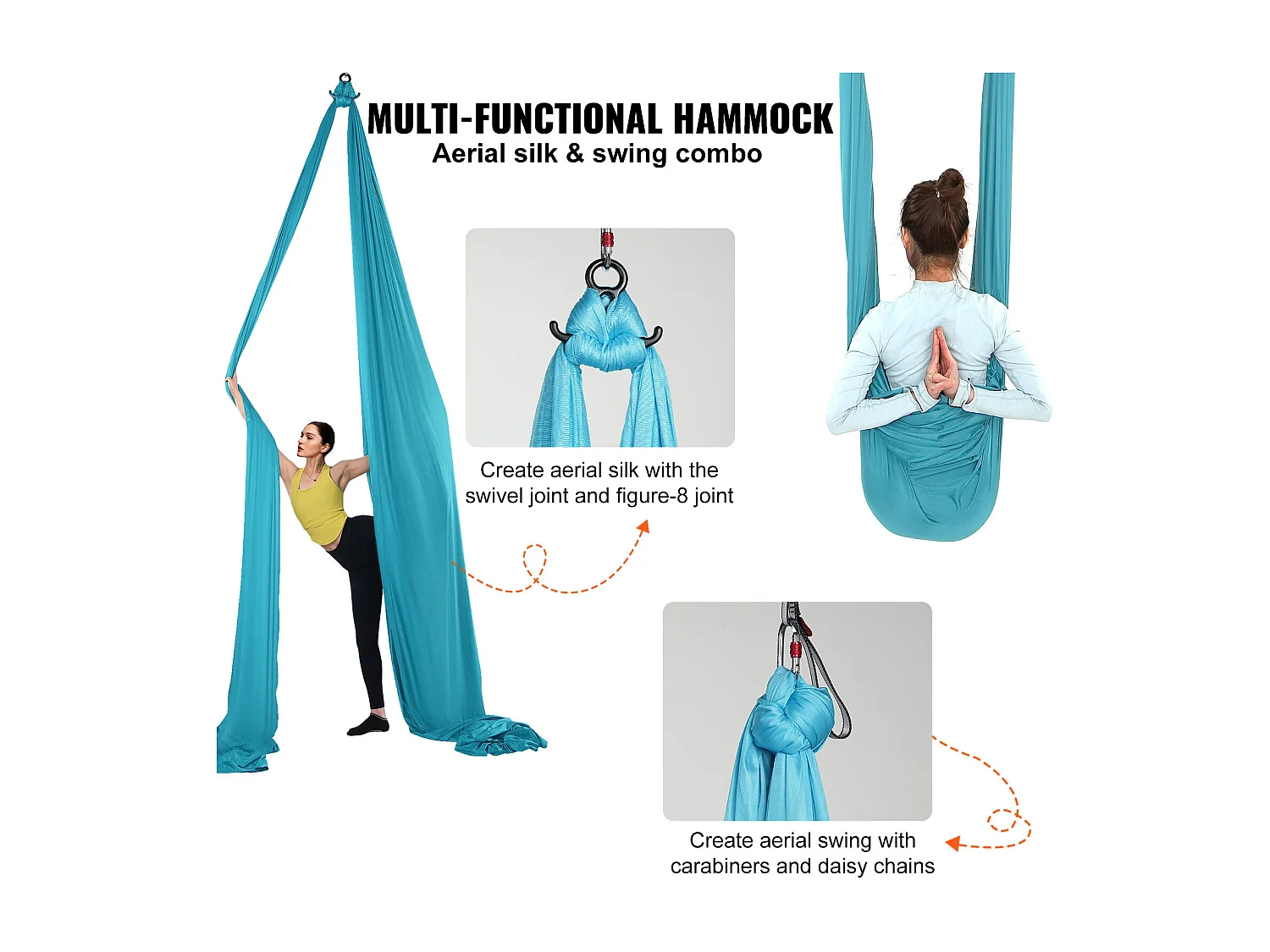 MULTI-FUNCTIONAL HAMMOCK
Aerial silk & swing combo

Create aerial silk with the swivel joint and figure-8 joint

Create aerial swing with carabiners and daisy chains