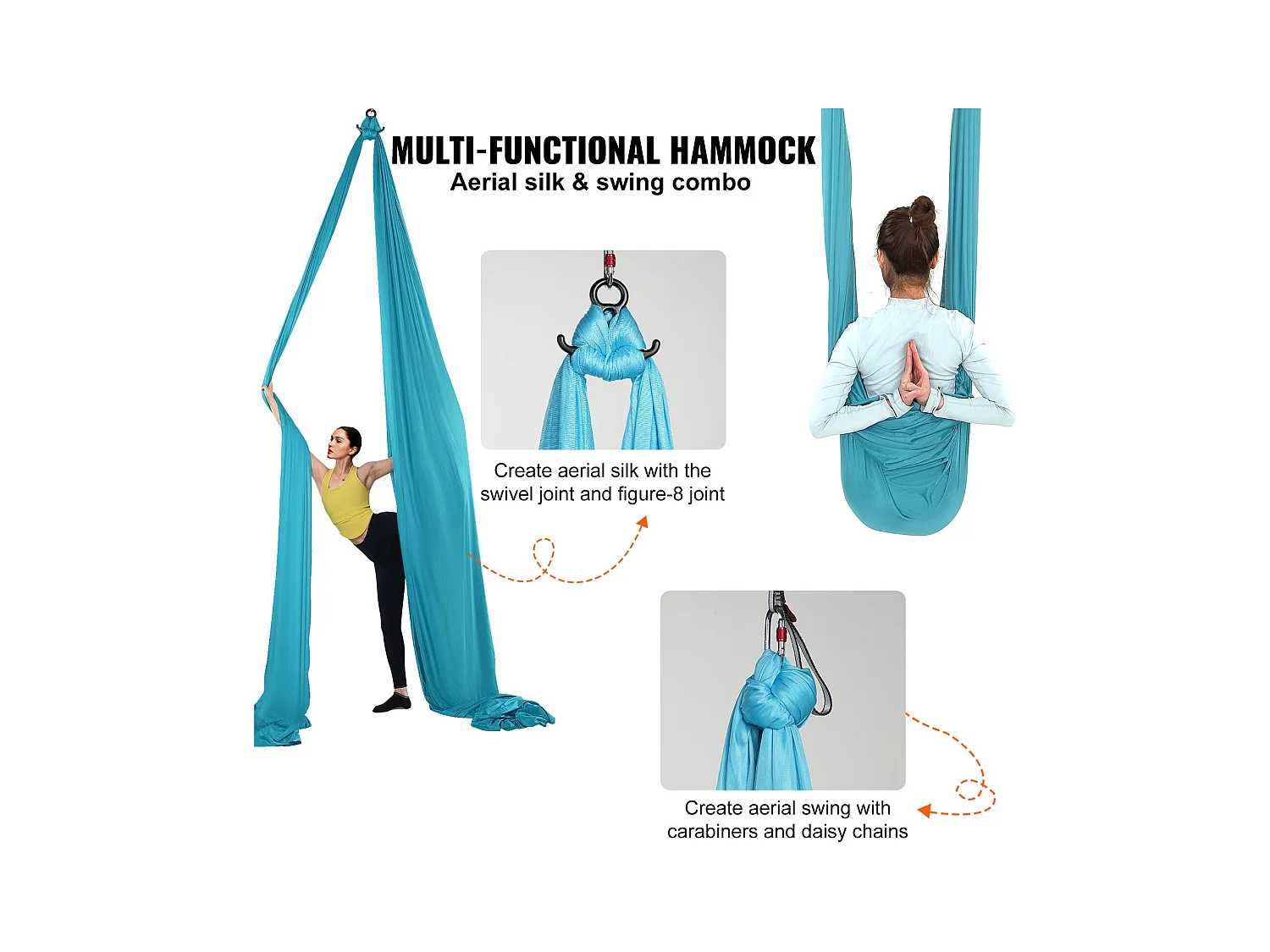 MULTI-FUNCTIONAL HAMMOCK
Aerial silk & swing combo

Create aerial silk with the swivel joint and figure-8 joint

Create aerial swing with carabiners and daisy chains