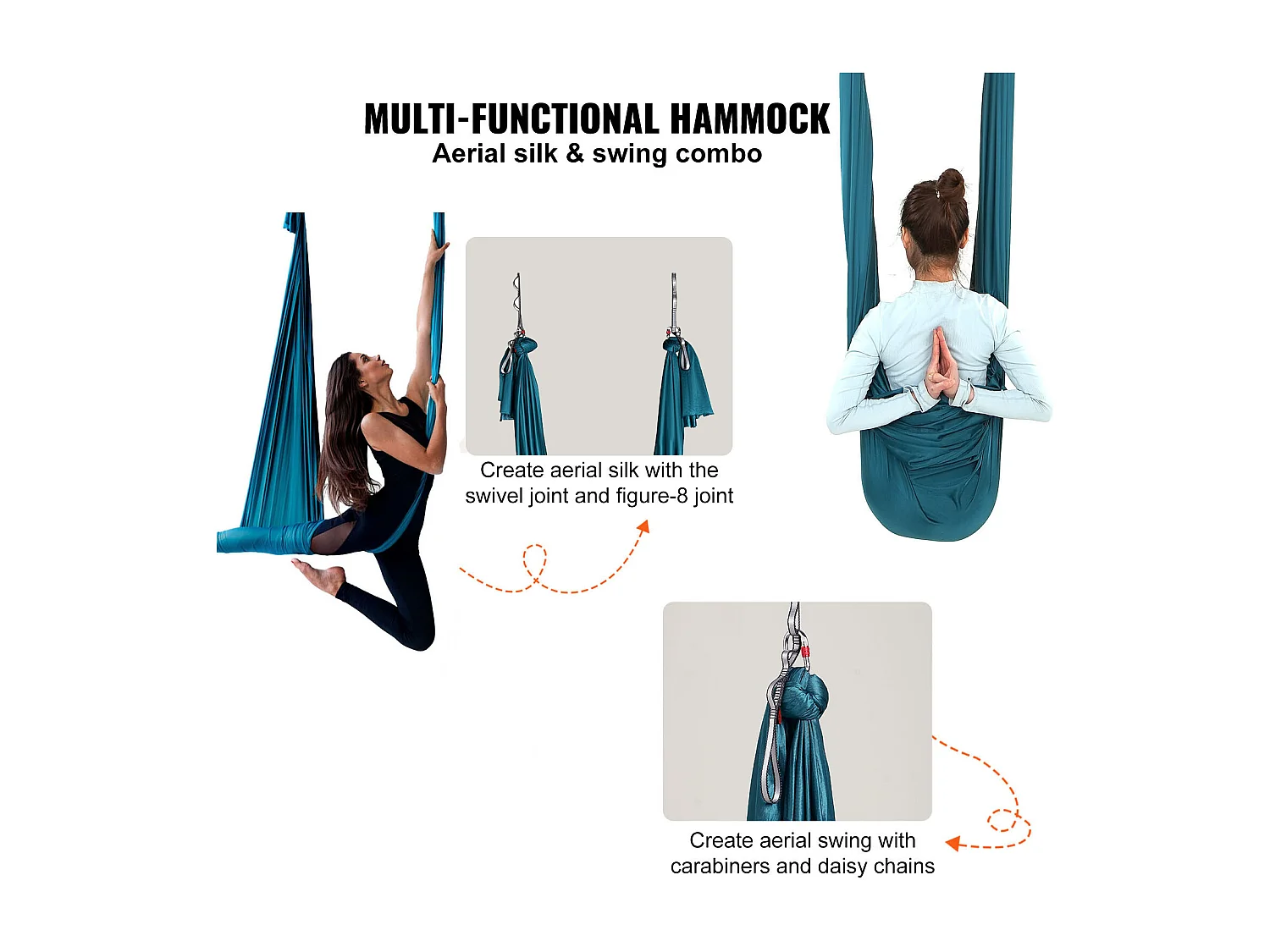 MULTI-FUNCTIONAL HAMMOCK
Aerial silk & swing combo

Create aerial silk with the swivel joint and figure-8 joint

Create aerial swing with carabiners and daisy chains