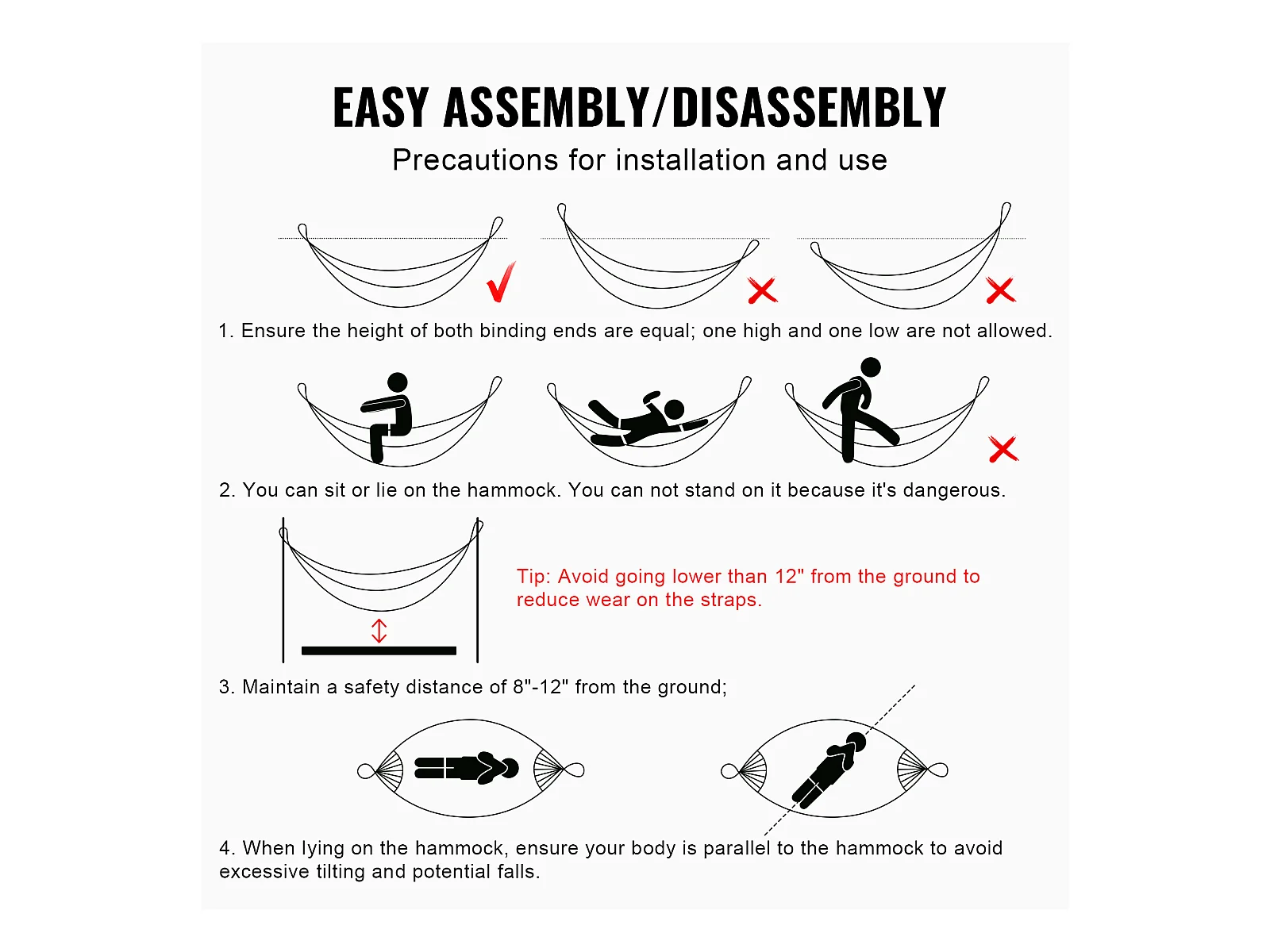 EASY ASSEMBLY/DISASSEMBLY

Precautions for installation and use

1. Ensure the height of both binding ends are equal; one high and one low are not allowed.

2. You can sit or lie on the hammock. You can not stand on it because it's dangerous.

Tip: Avoid going lower than 12" from the ground to reduce wear on the straps.

3. Maintain a safety distance of 8"-12" from the ground;

4. When lying on the hammock, ensure your body is parallel to the hammock to avoid excessive tilting and potential falls.