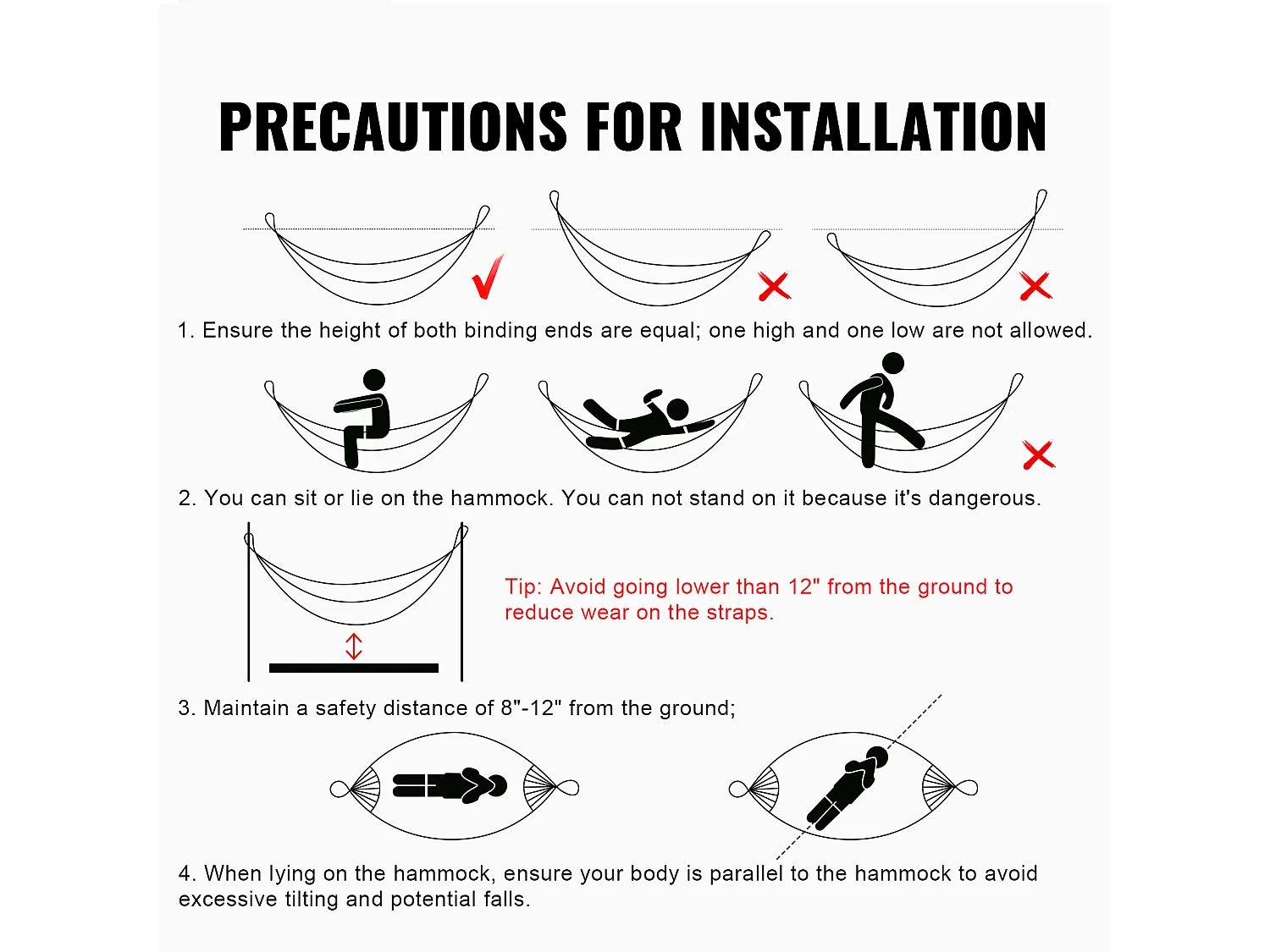 PRECAUTIONS FOR INSTALLATION

1. Ensure the height of both binding ends are equal; one high and one low are not allowed.

2. You can sit or lie on the hammock. You can not stand on it because it's dangerous.

Tip: Avoid going lower than 12" from the ground to reduce wear on the straps.

3. Maintain a safety distance of 8"-12" from the ground;

4. When lying on the hammock, ensure your body is parallel to the hammock to avoid excessive tilting and potential falls.