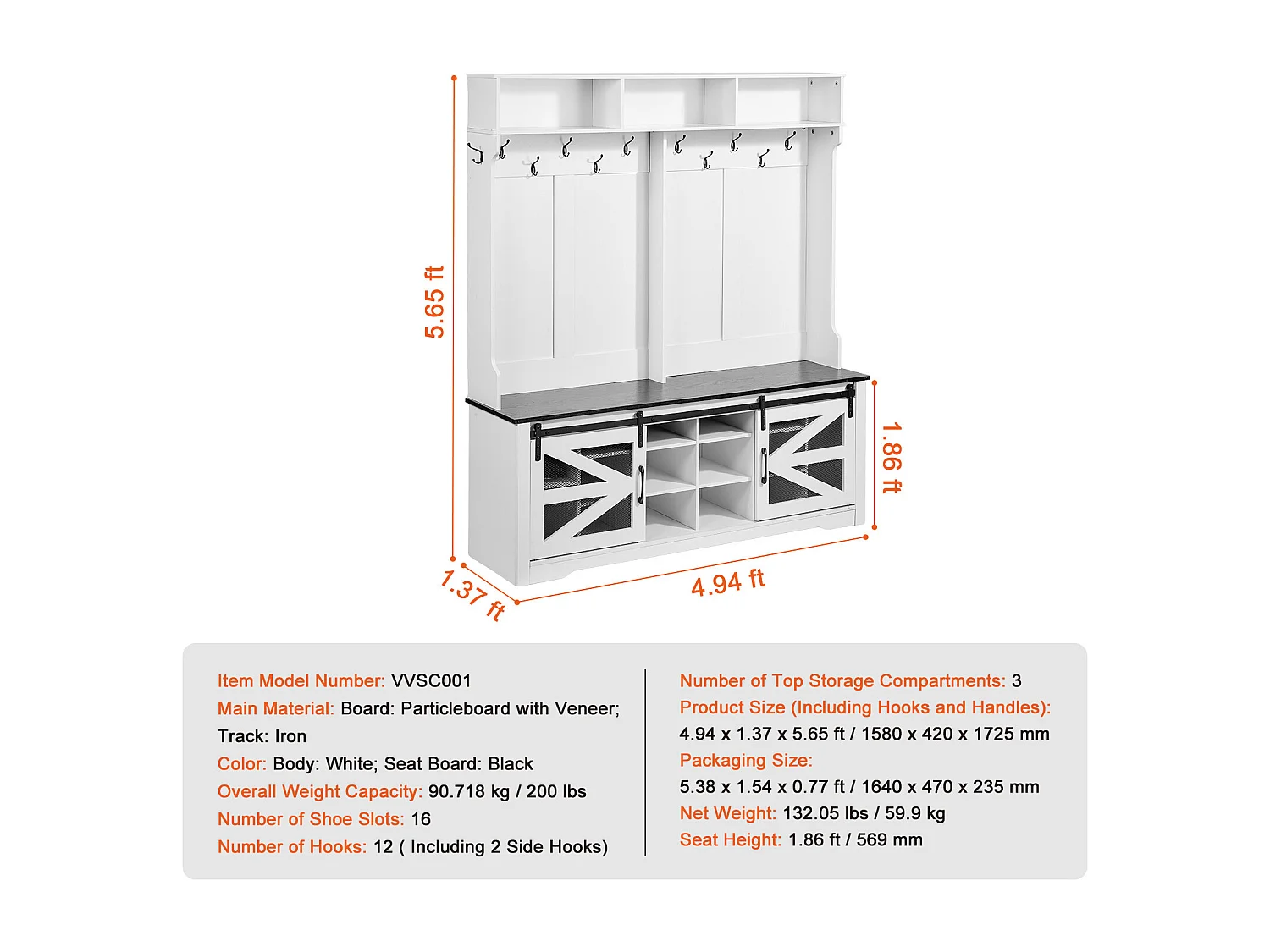 5.65 ft

1.86 ft

1.37 ft

4.94 ft

Item Model Number: VVSC001
Main Material: Board: Particleboard with Veneer; Track: Iron
Color: Body: White; Seat Board: Black
Overall Weight Capacity: 90.718 kg / 200 lbs
Number of Shoe Slots: 16
Number of Hooks: 12 ( Including 2 Side Hooks)

Number of Top Storage Compartments: 3
Product Size (Including Hooks and Handles):
4.94 x 1.37 x 5.65 ft / 1580 x 420 x 1725 mm
Packaging Size:
5.38 x 1.54 x 0.77 ft / 1640 x 470 x 235 mm
Net Weight: 132.05 lbs / 59.9 kg
Seat Height: 1.86 ft / 569 mm