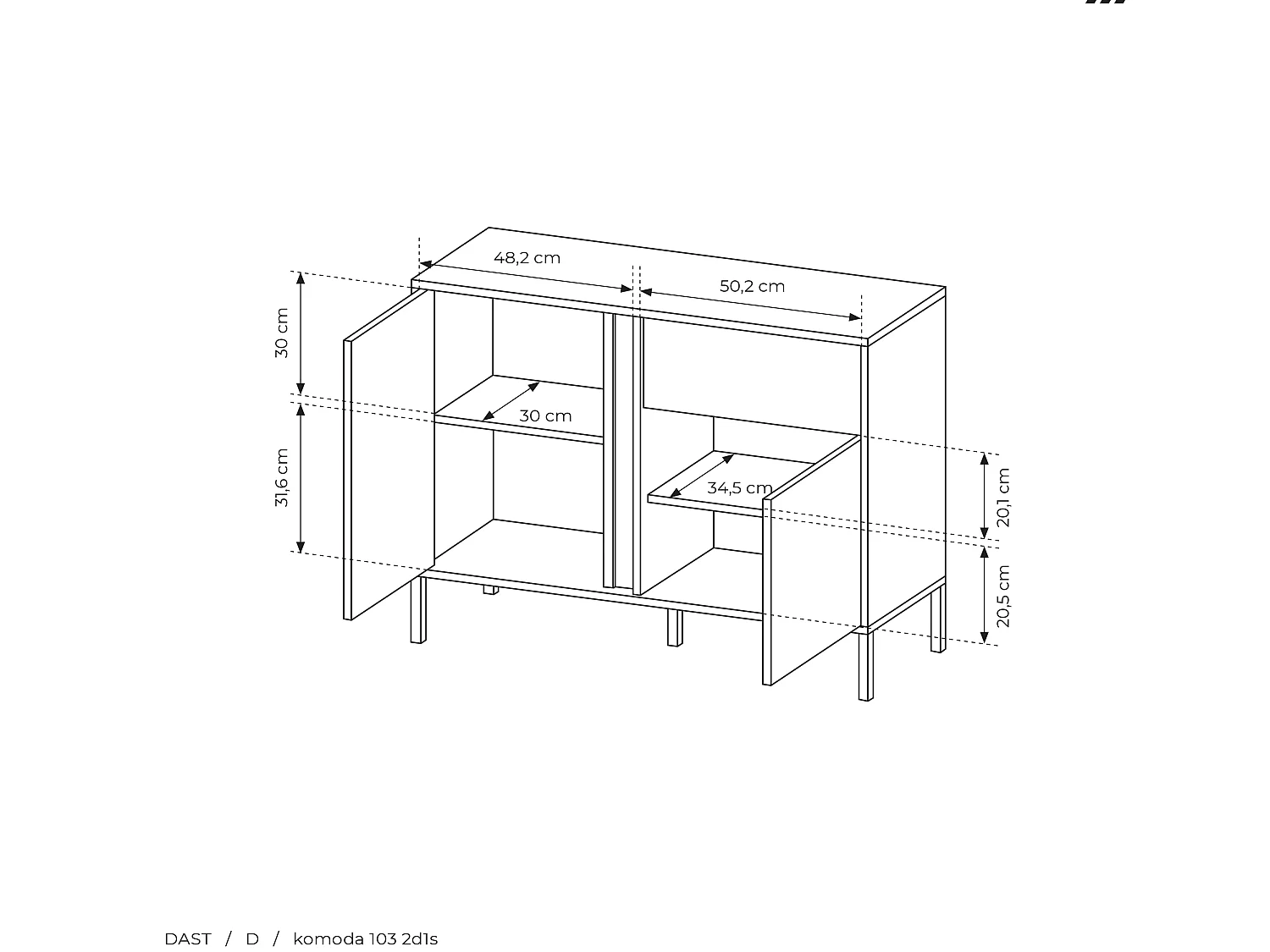 48,2 cm

50,2 cm

30 cm

30 cm

31,6 cm

34,5 cm

20,1 cm

20,5 cm

DAST / D / komoda 103 2d1s