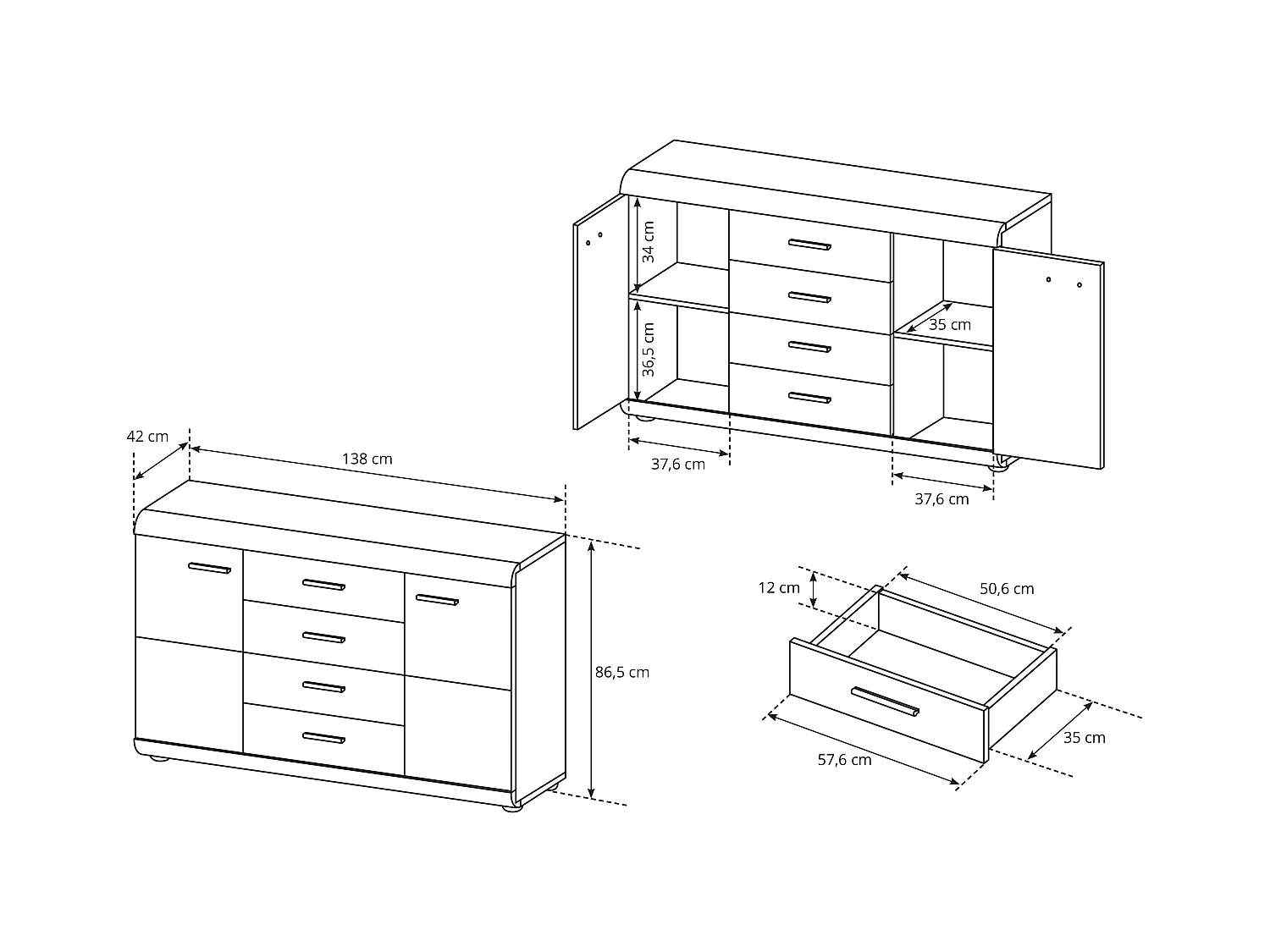 34 cm
36,5 cm
35 cm
37,6 cm
37,6 cm
42 cm
138 cm
86,5 cm
12 cm
50,6 cm
35 cm
57,6 cm