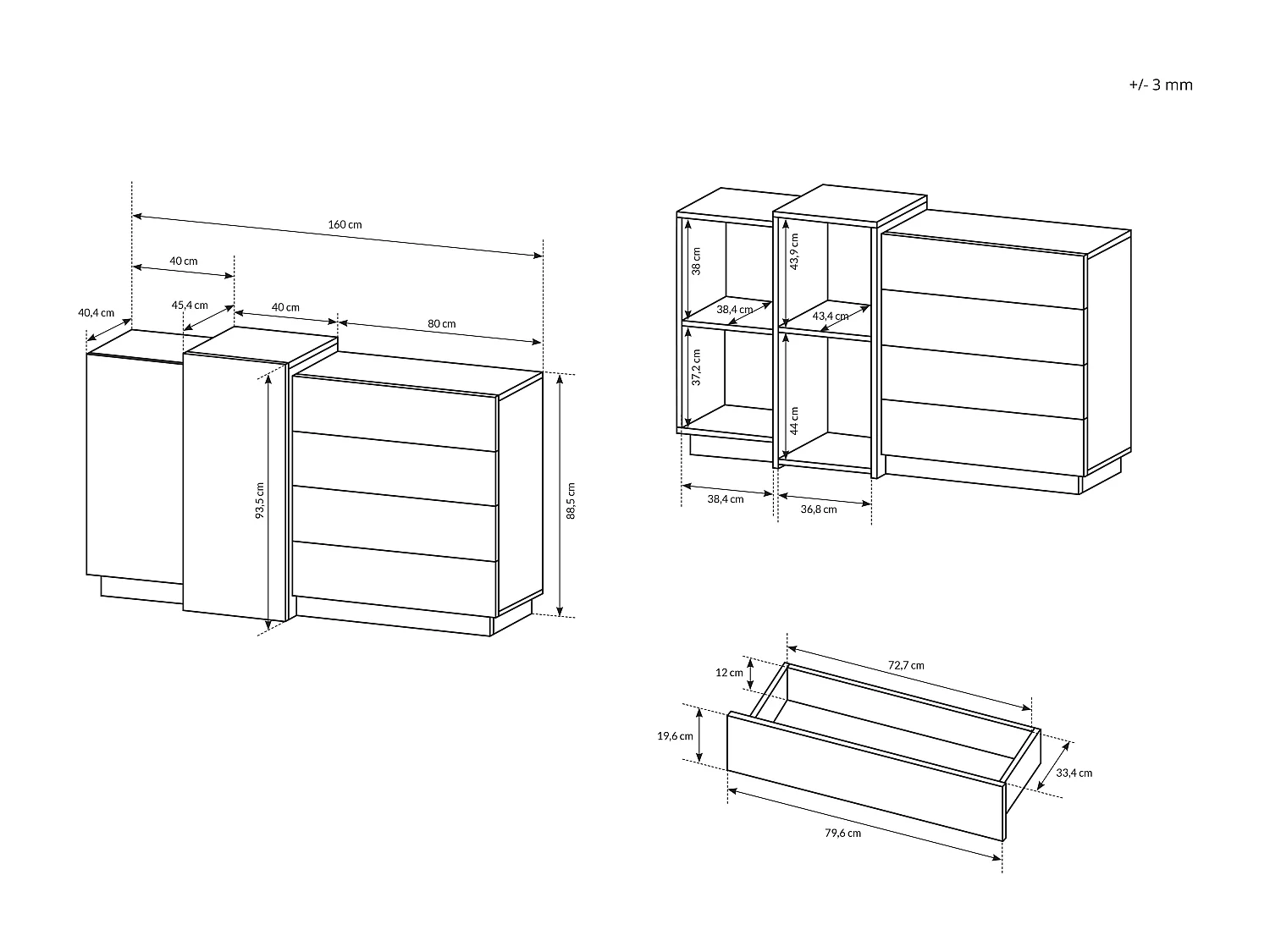 +/- 3 mm

160 cm
40 cm
40,4 cm
45,4 cm
40 cm
80 cm
93,5 cm
88,5 cm

38 cm
43,9 cm
38,4 cm
43,4 cm
37,2 cm
44 cm
38,4 cm
36,8 cm

72,7 cm
12 cm
19,6 cm
33,4 cm
79,6 cm