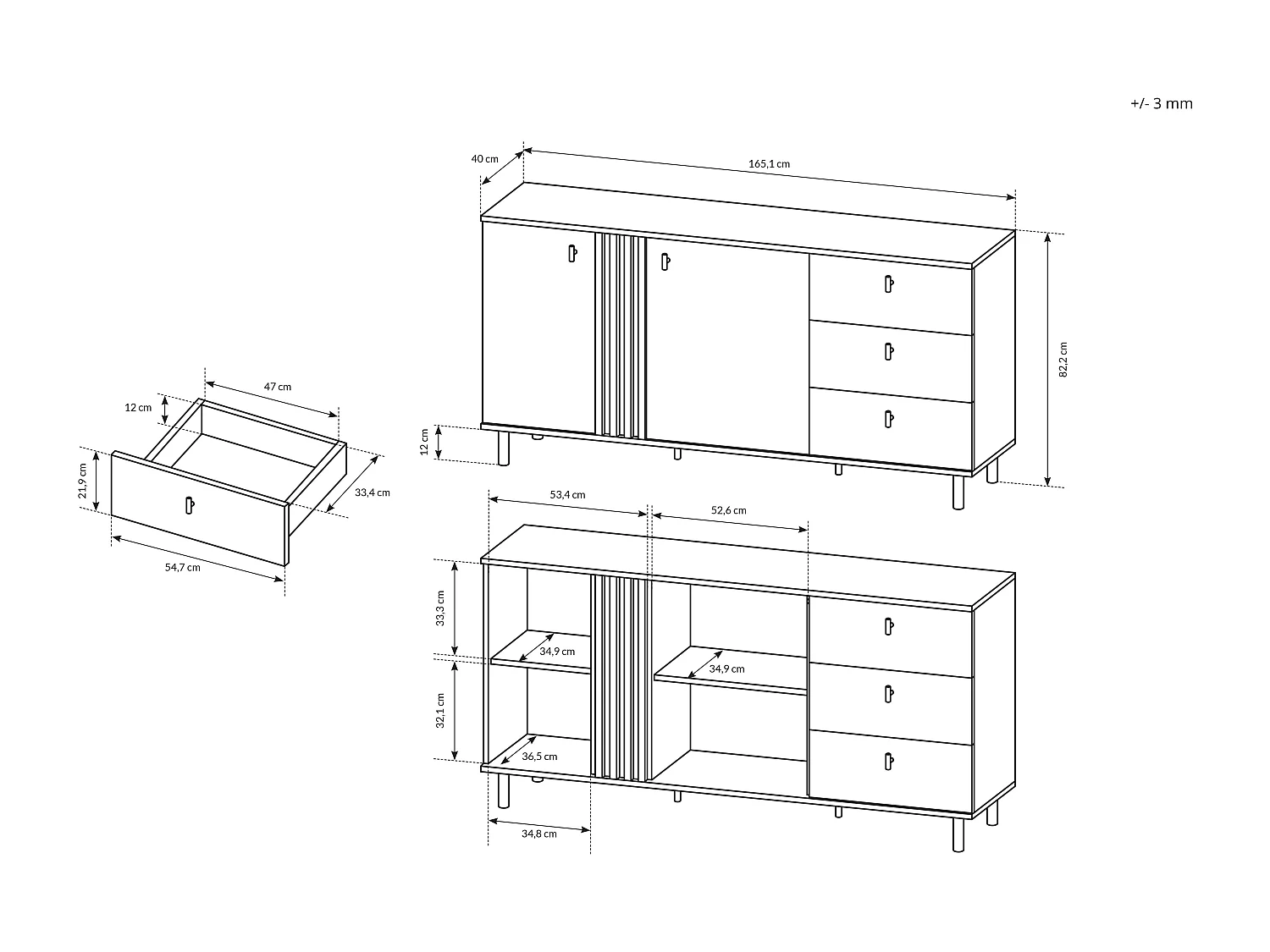 +/- 3 mm

40 cm
165,1 cm
82,2 cm
12 cm

47 cm
12 cm
21,9 cm
33,4 cm
54,7 cm

53,4 cm
52,6 cm
33,3 cm
34,9 cm
34,9 cm
32,1 cm
36,5 cm
34,8 cm