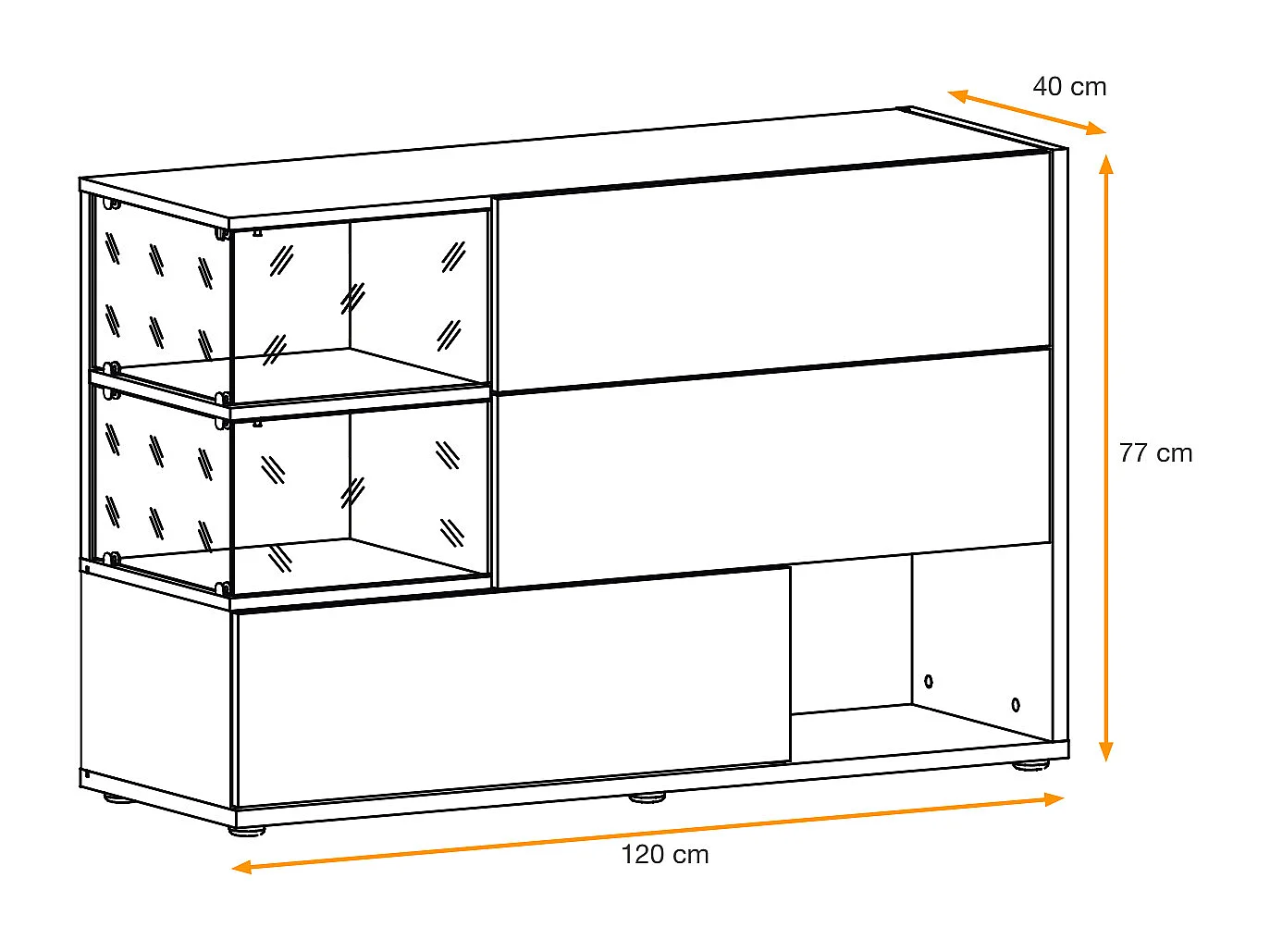 40 cm

77 cm

120 cm