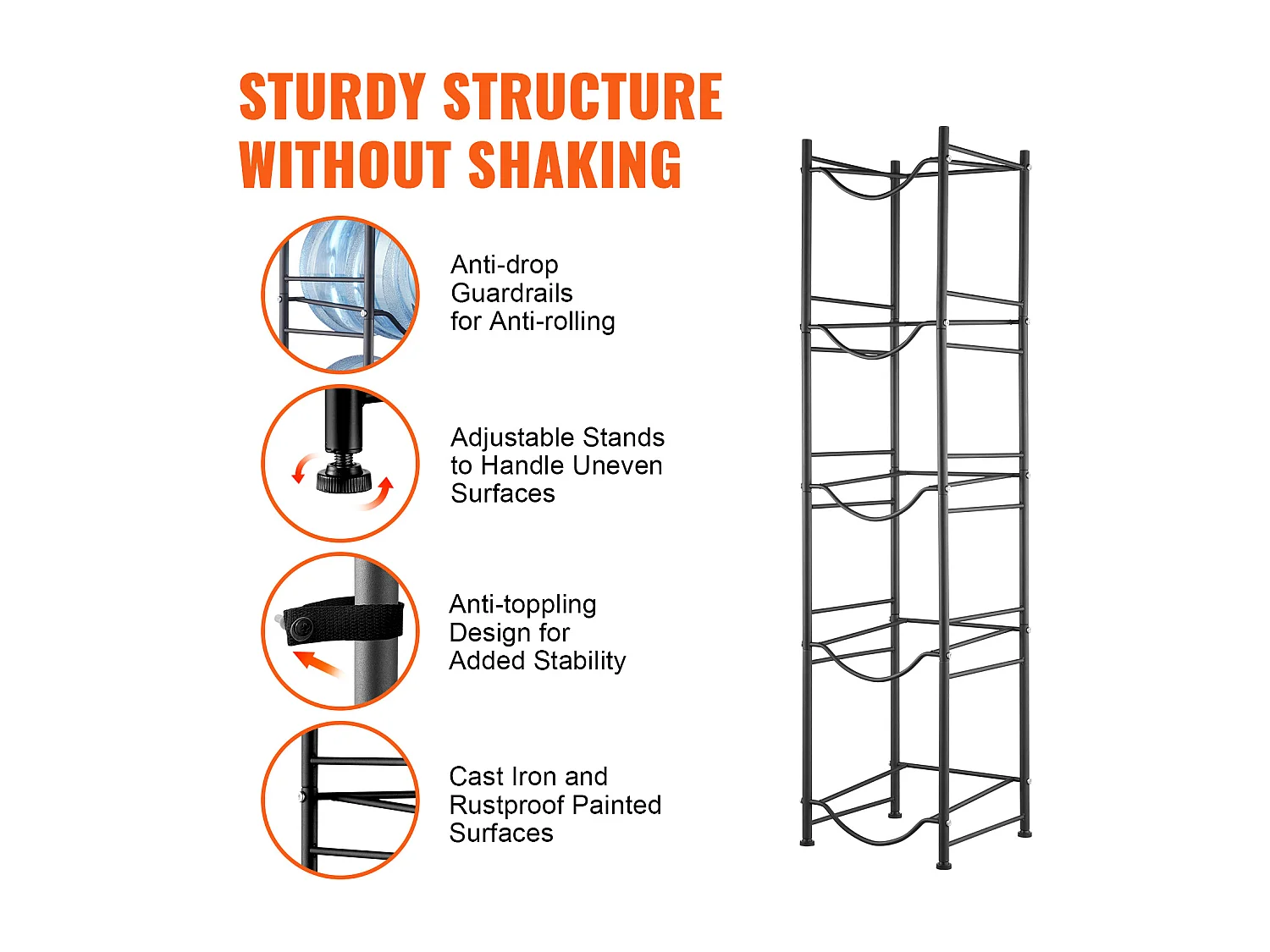 STURDY STRUCTURE
WITHOUT SHAKING

Anti-drop Guardrails for Anti-rolling

Adjustable Stands to Handle Uneven Surfaces

Anti-toppling Design for Added Stability

Cast Iron and Rustproof Painted Surfaces