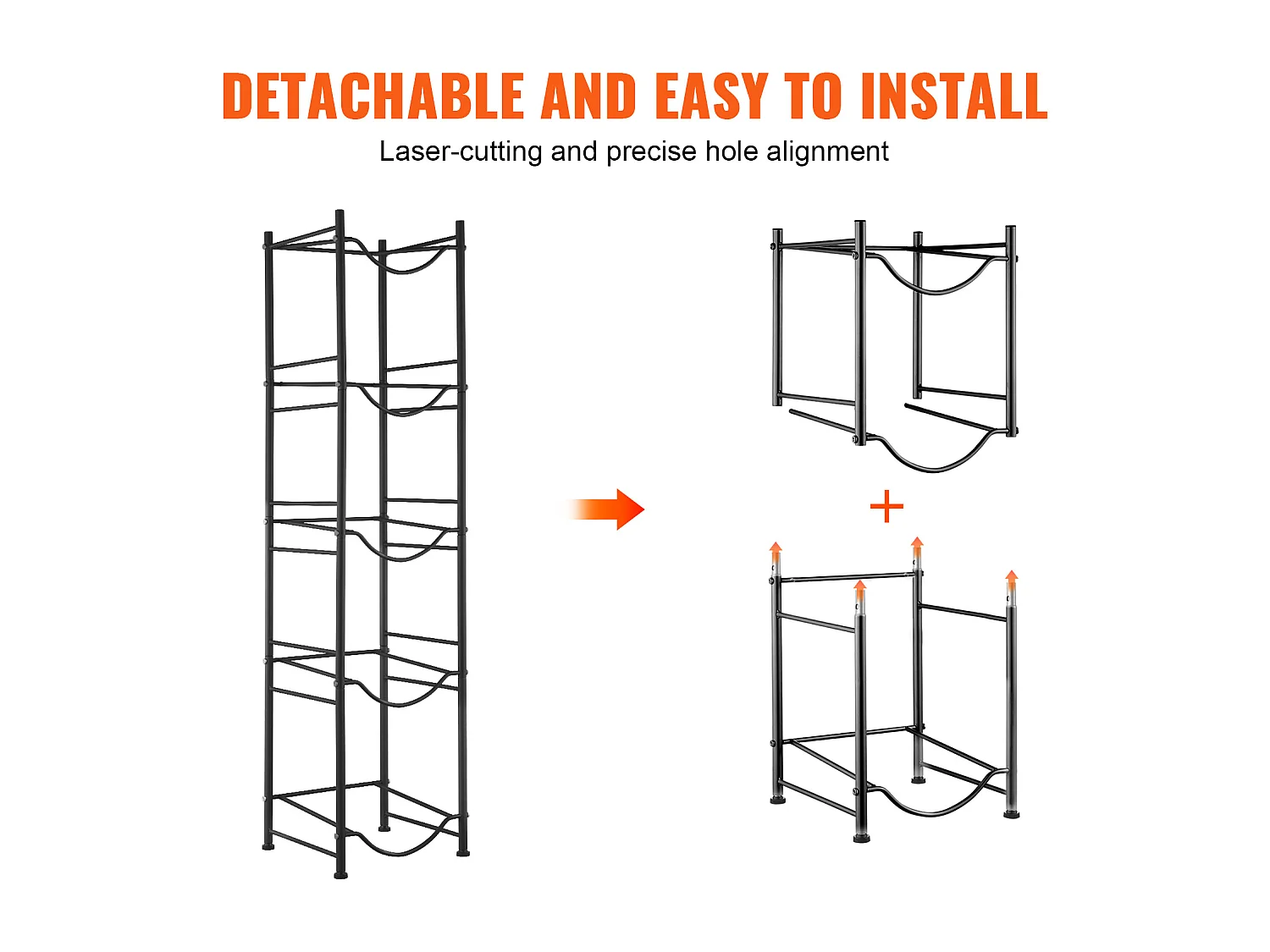 DETACHABLE AND EASY TO INSTALL

Laser-cutting and precise hole alignment

+