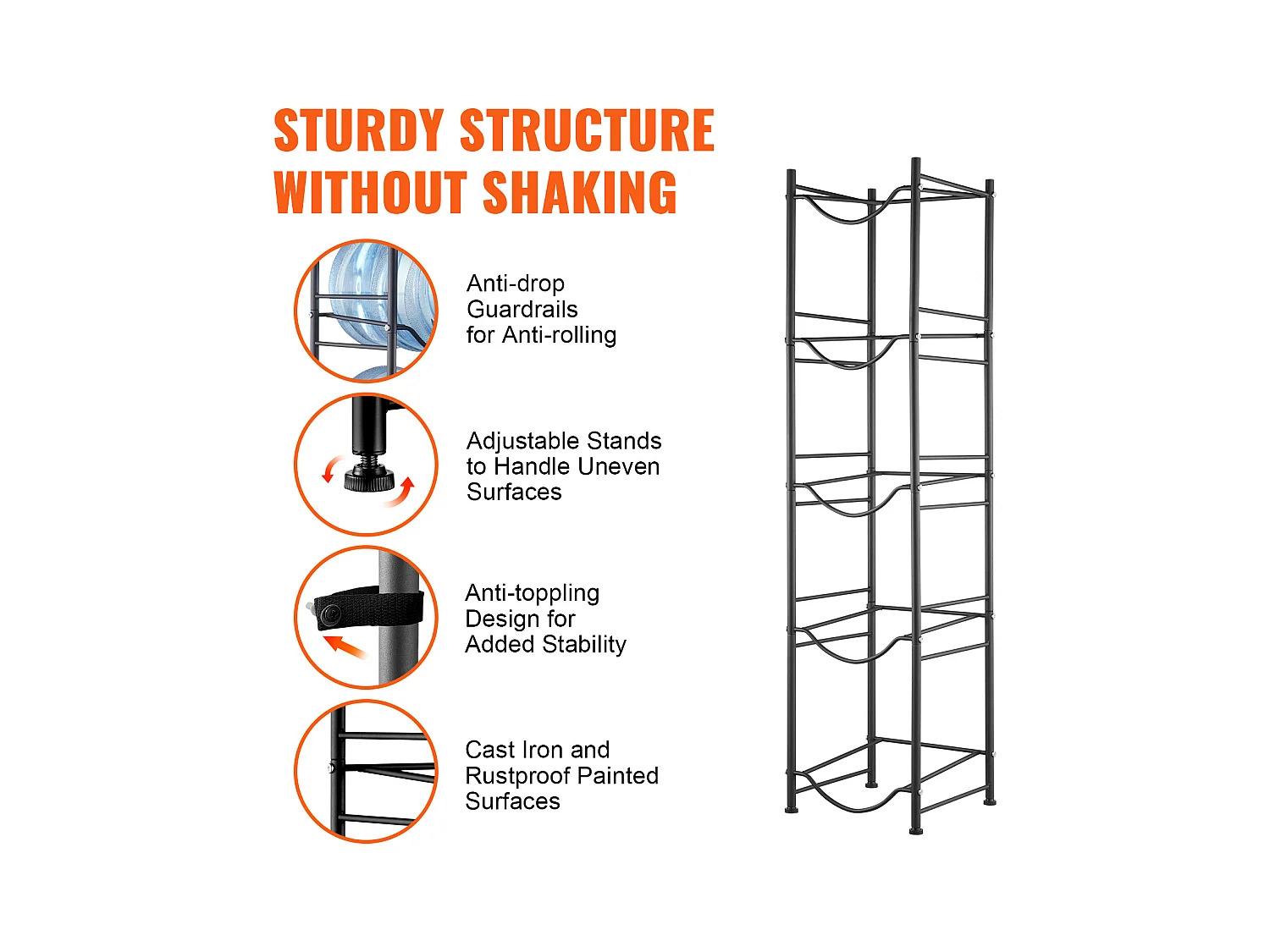 STURDY STRUCTURE WITHOUT SHAKING

Anti-drop Guardrails for Anti-rolling

Adjustable Stands to Handle Uneven Surfaces

Anti-toppling Design for Added Stability

Cast Iron and Rustproof Painted Surfaces