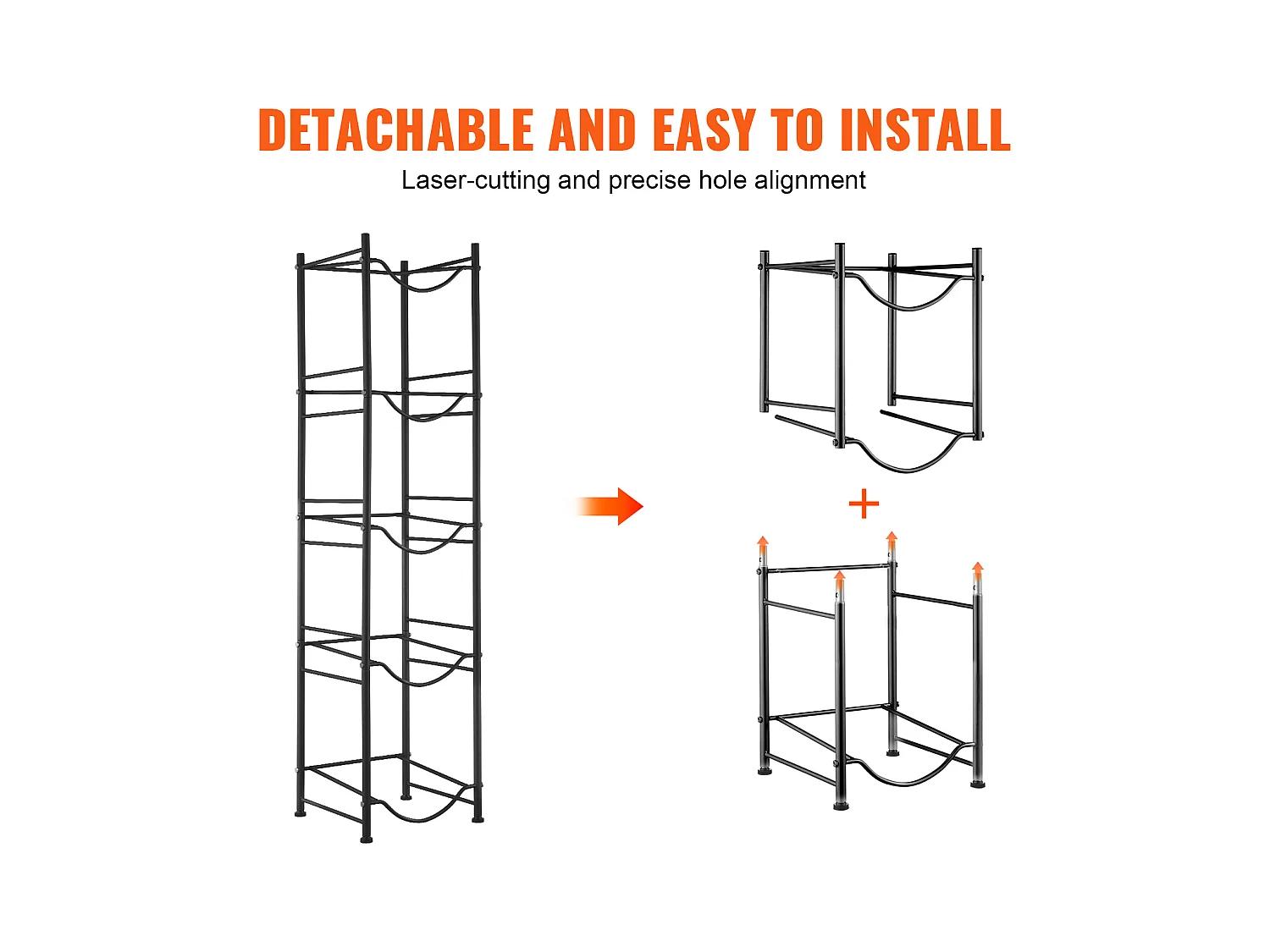 DETACHABLE AND EASY TO INSTALL

Laser-cutting and precise hole alignment

+