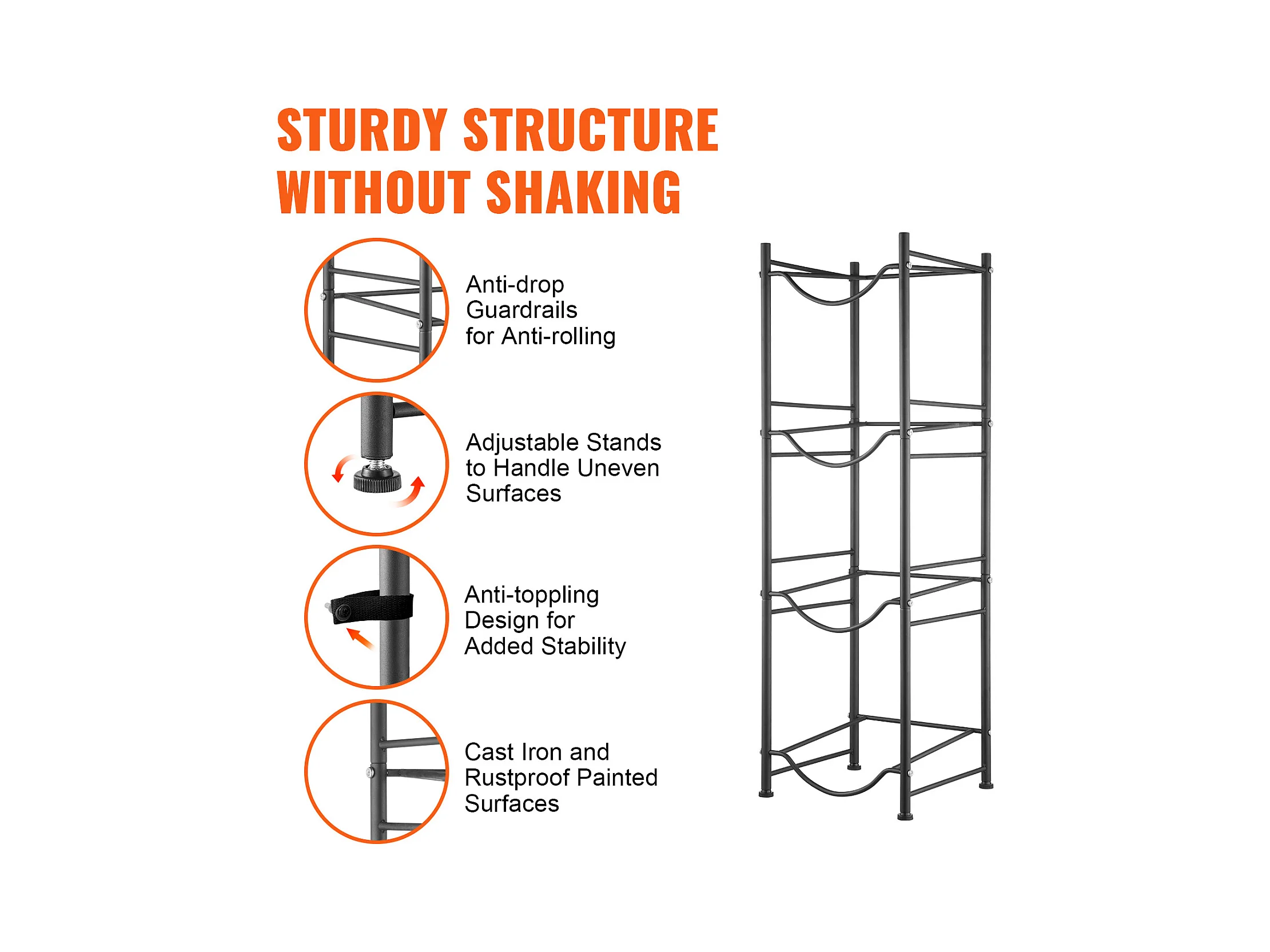 STURDY STRUCTURE WITHOUT SHAKING

Anti-drop Guardrails for Anti-rolling

Adjustable Stands to Handle Uneven Surfaces

Anti-toppling Design for Added Stability

Cast Iron and Rustproof Painted Surfaces