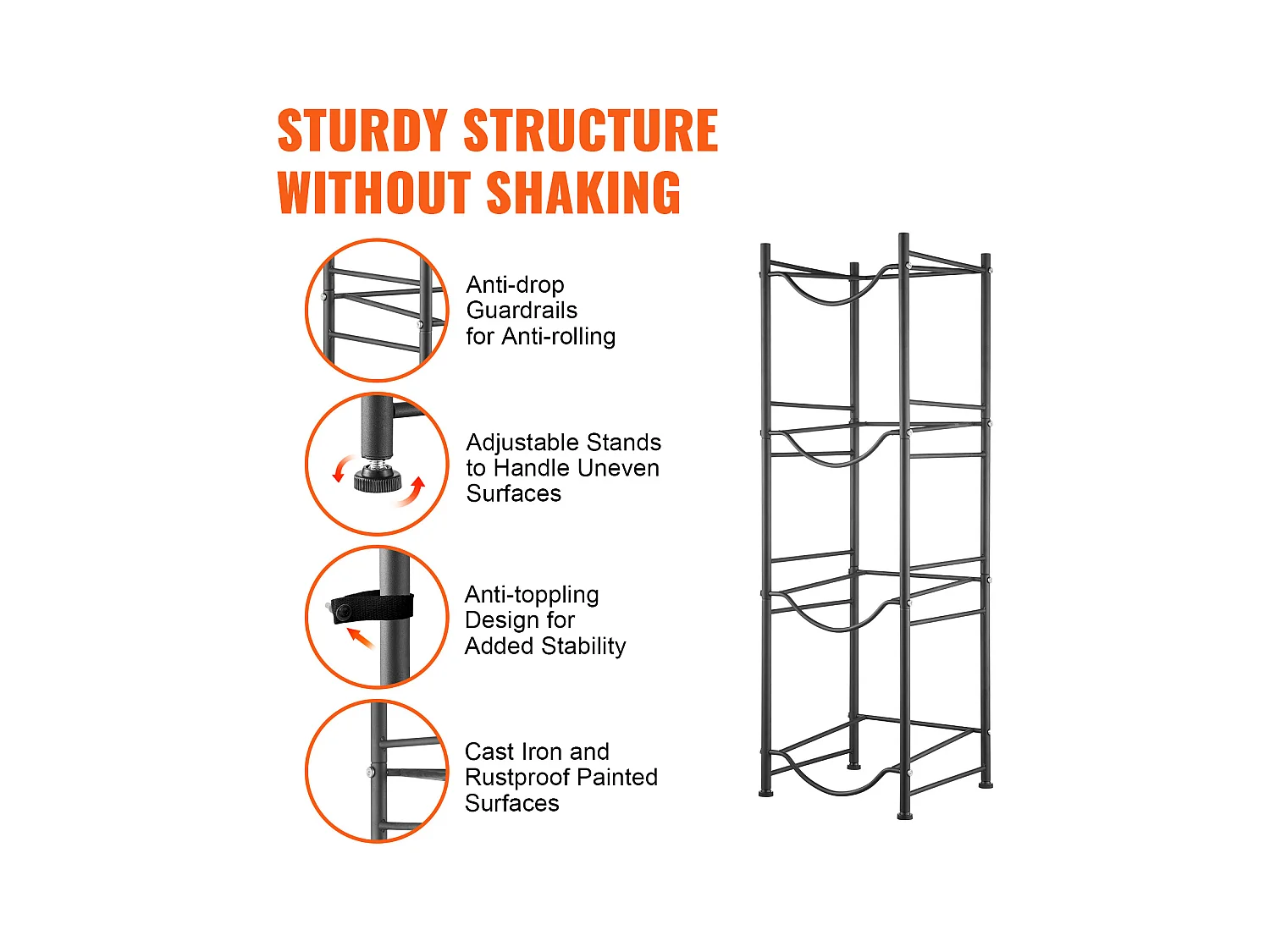 STURDY STRUCTURE WITHOUT SHAKING

Anti-drop Guardrails for Anti-rolling

Adjustable Stands to Handle Uneven Surfaces

Anti-toppling Design for Added Stability

Cast Iron and Rustproof Painted Surfaces