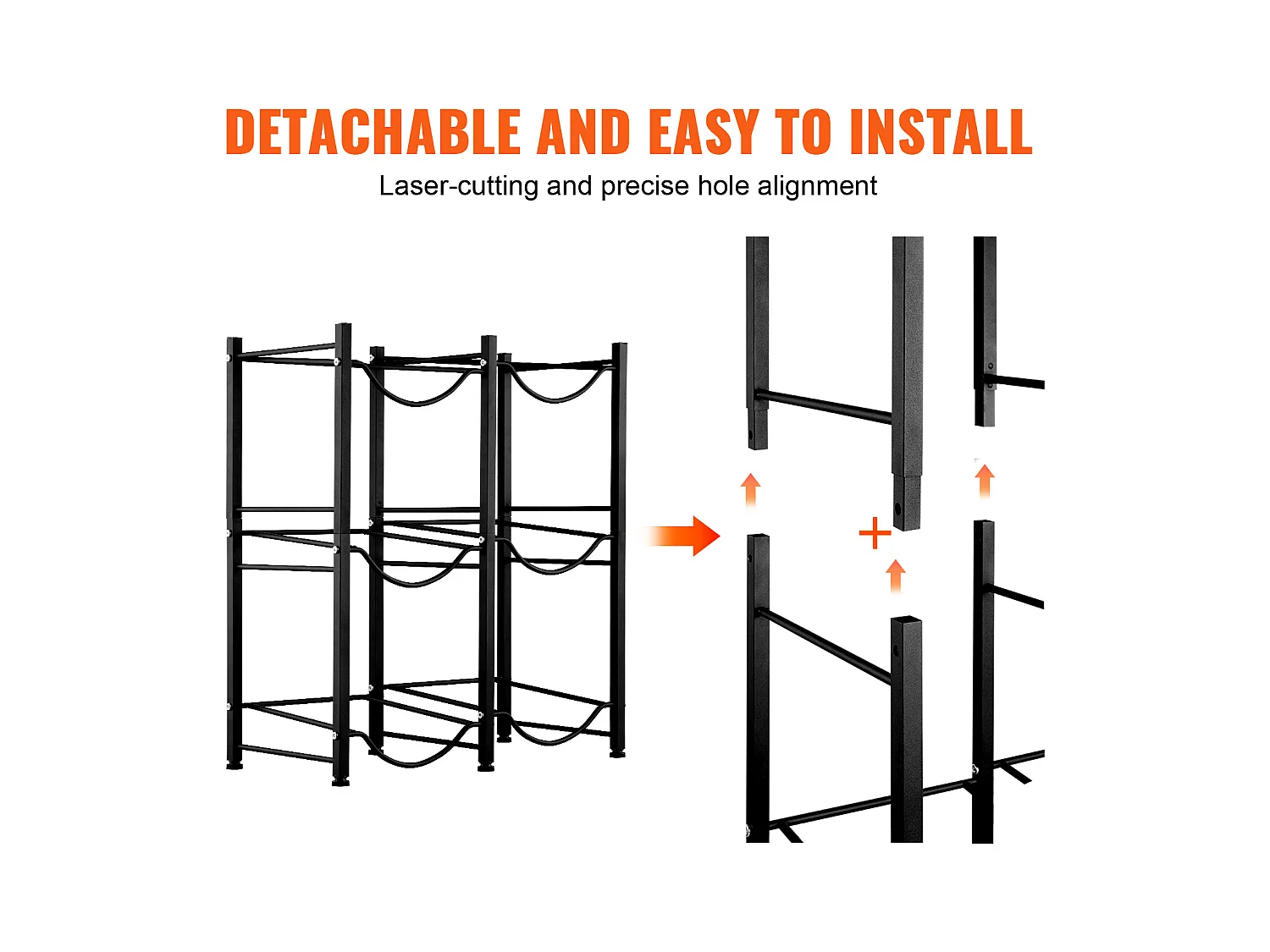 DETACHABLE AND EASY TO INSTALL

Laser-cutting and precise hole alignment

+