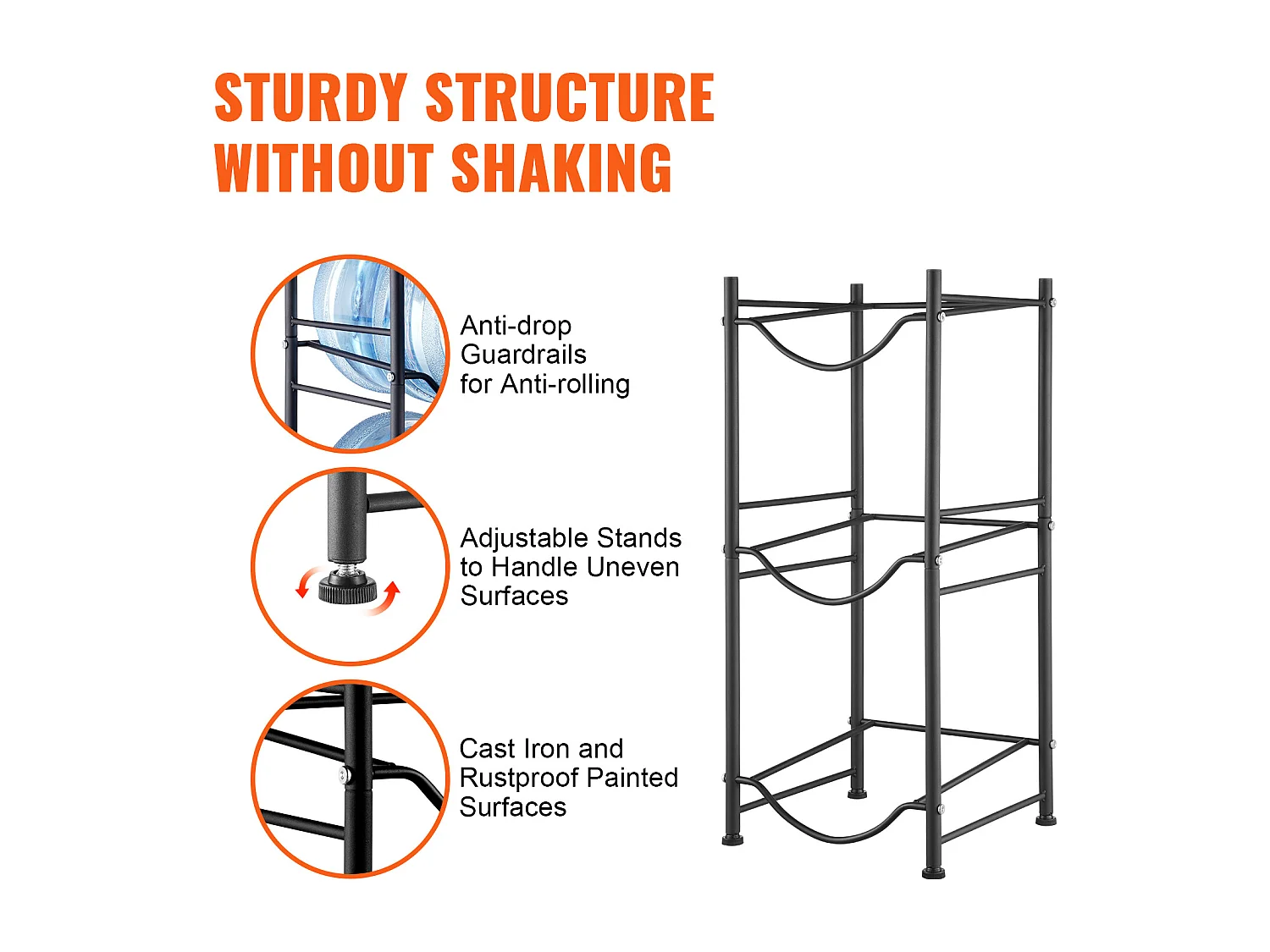 STURDY STRUCTURE
WITHOUT SHAKING

Anti-drop Guardrails for Anti-rolling

Adjustable Stands to Handle Uneven Surfaces

Cast Iron and Rustproof Painted Surfaces