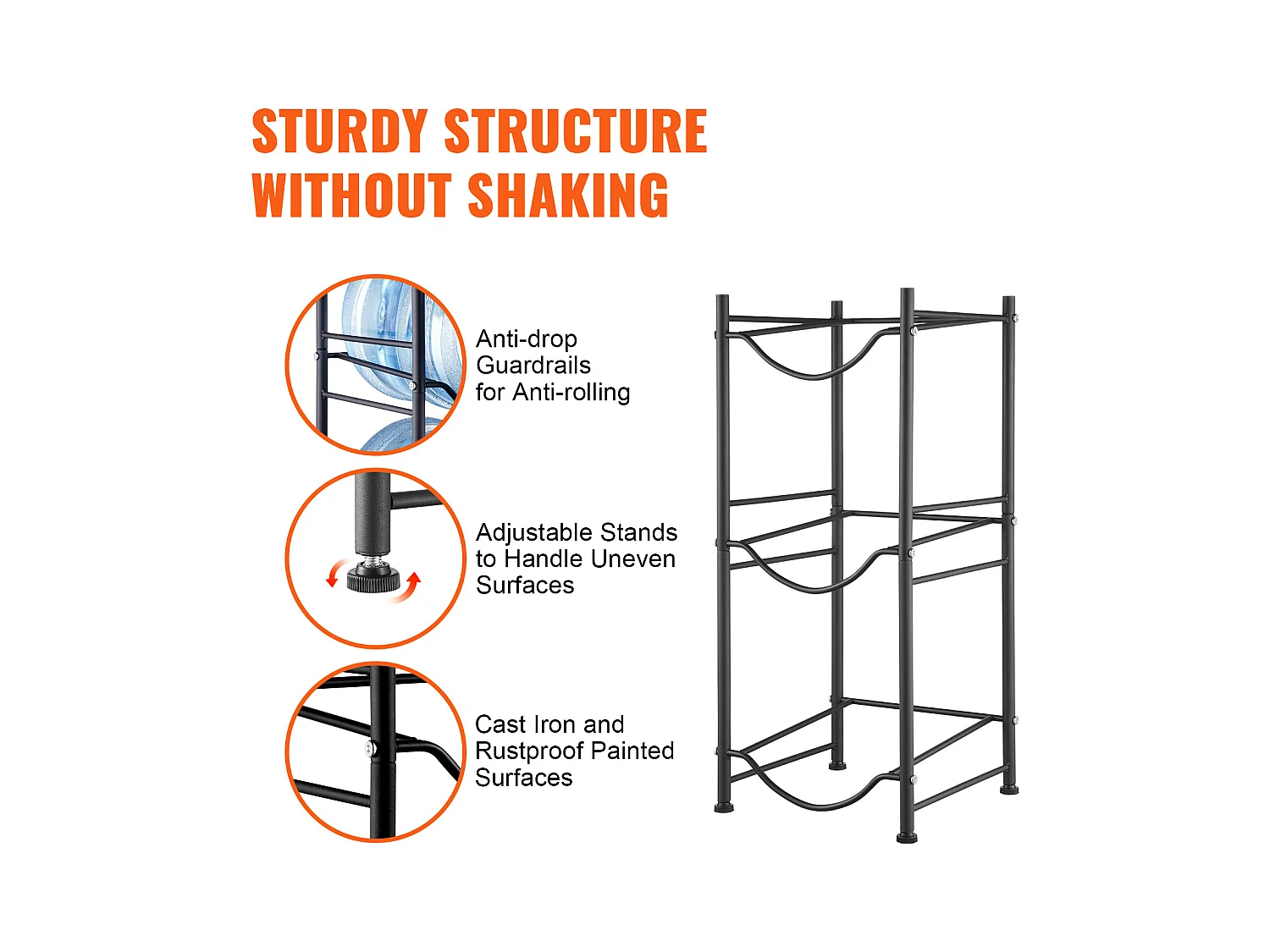 STURDY STRUCTURE
WITHOUT SHAKING

Anti-drop Guardrails for Anti-rolling

Adjustable Stands to Handle Uneven Surfaces

Cast Iron and Rustproof Painted Surfaces