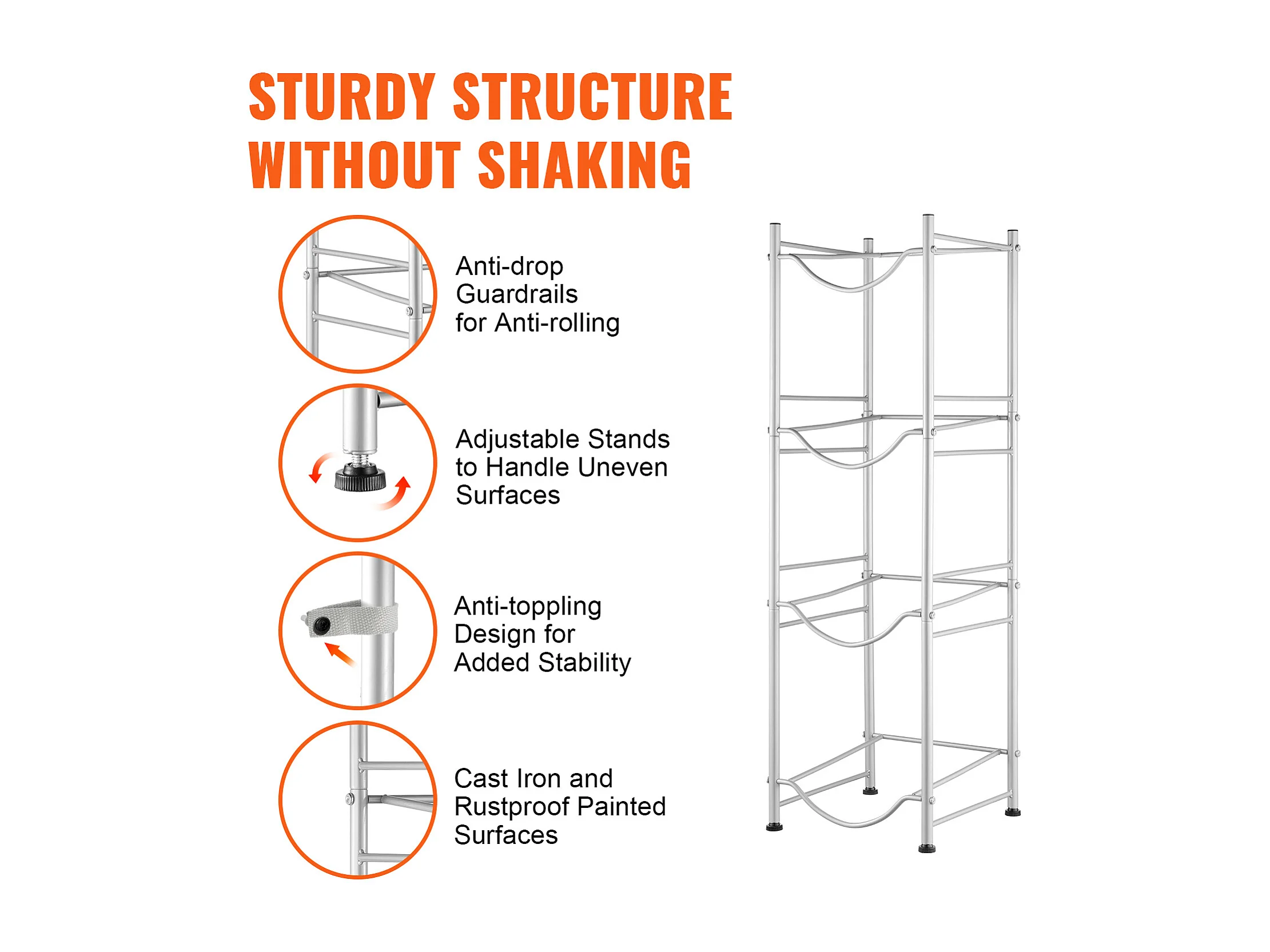 STURDY STRUCTURE WITHOUT SHAKING

Anti-drop Guardrails for Anti-rolling

Adjustable Stands to Handle Uneven Surfaces

Anti-toppling Design for Added Stability

Cast Iron and Rustproof Painted Surfaces