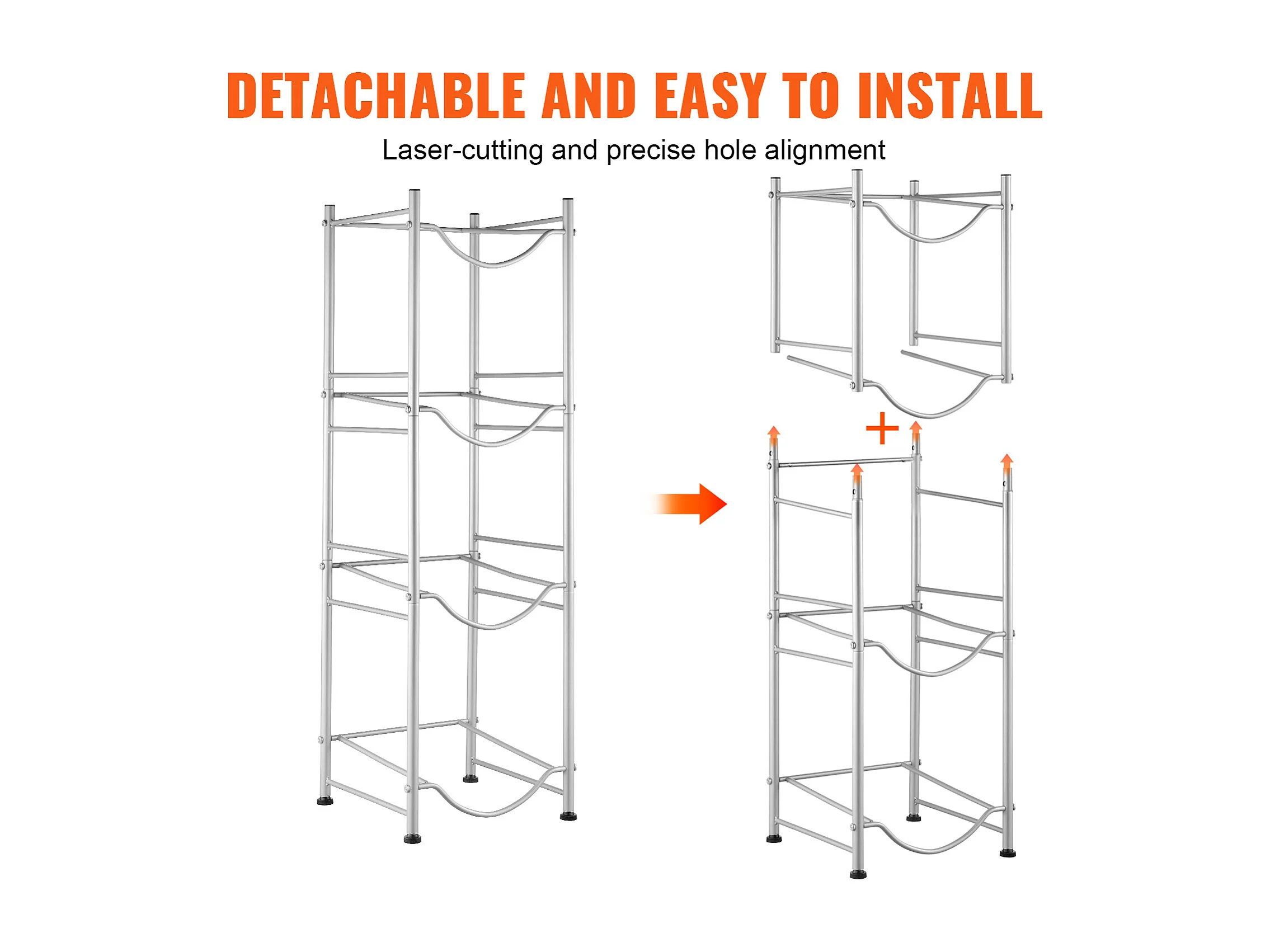 DETACHABLE AND EASY TO INSTALL

Laser-cutting and precise hole alignment

+