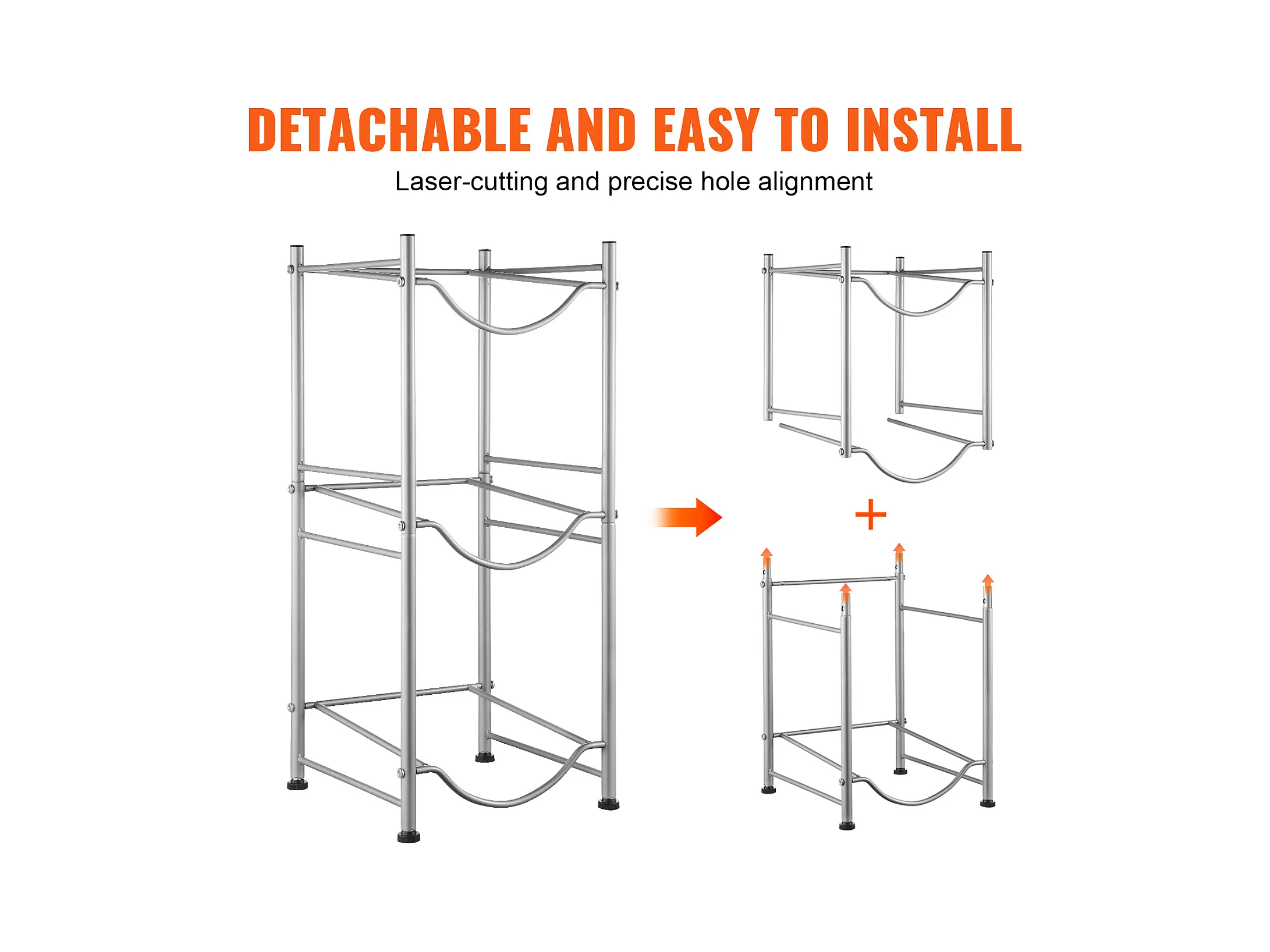 DETACHABLE AND EASY TO INSTALL

Laser-cutting and precise hole alignment

+