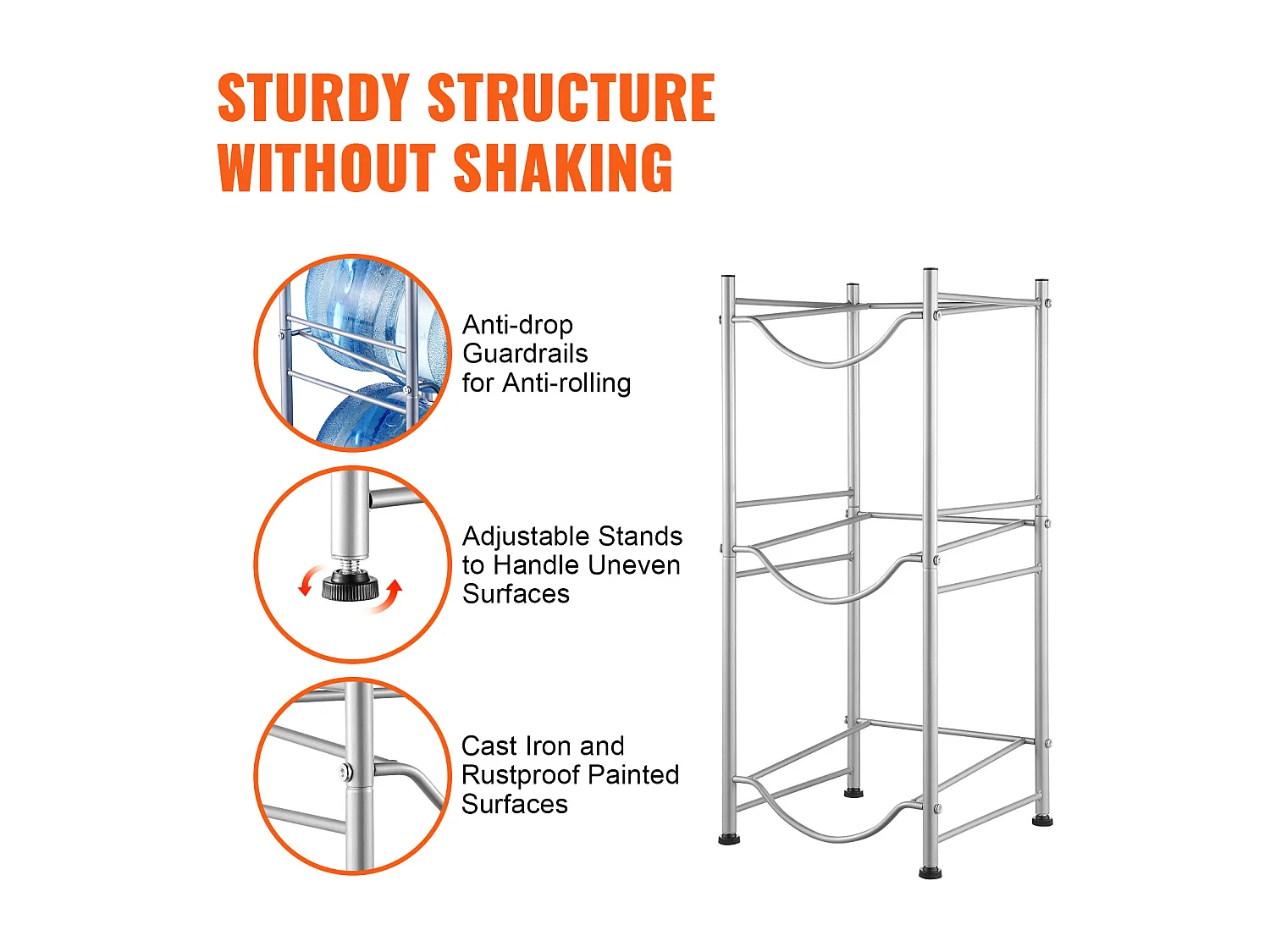 STURDY STRUCTURE
WITHOUT SHAKING

Anti-drop Guardrails for Anti-rolling

Adjustable Stands to Handle Uneven Surfaces

Cast Iron and Rustproof Painted Surfaces